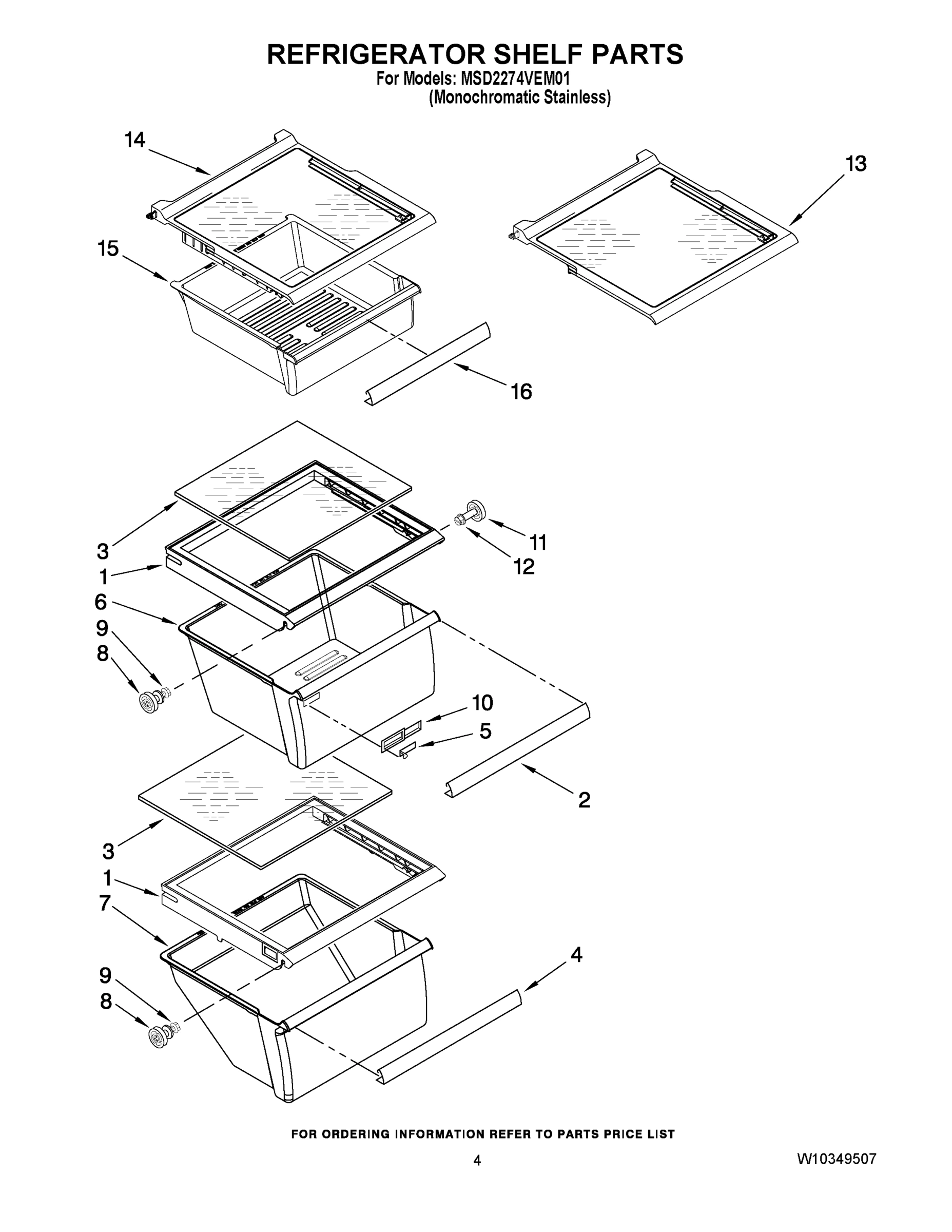 REFRIGERATOR SHELF PARTS
For Models: MSD2274VEM01
(Monochromatic Stainless)

14
13
15
16
3
1
6
9
8
11
12
10
5
2
3
1
7
9
8
4

FOR ORDERING INFORMATION REFER TO PARTS PRICE LIST

4

W10349507