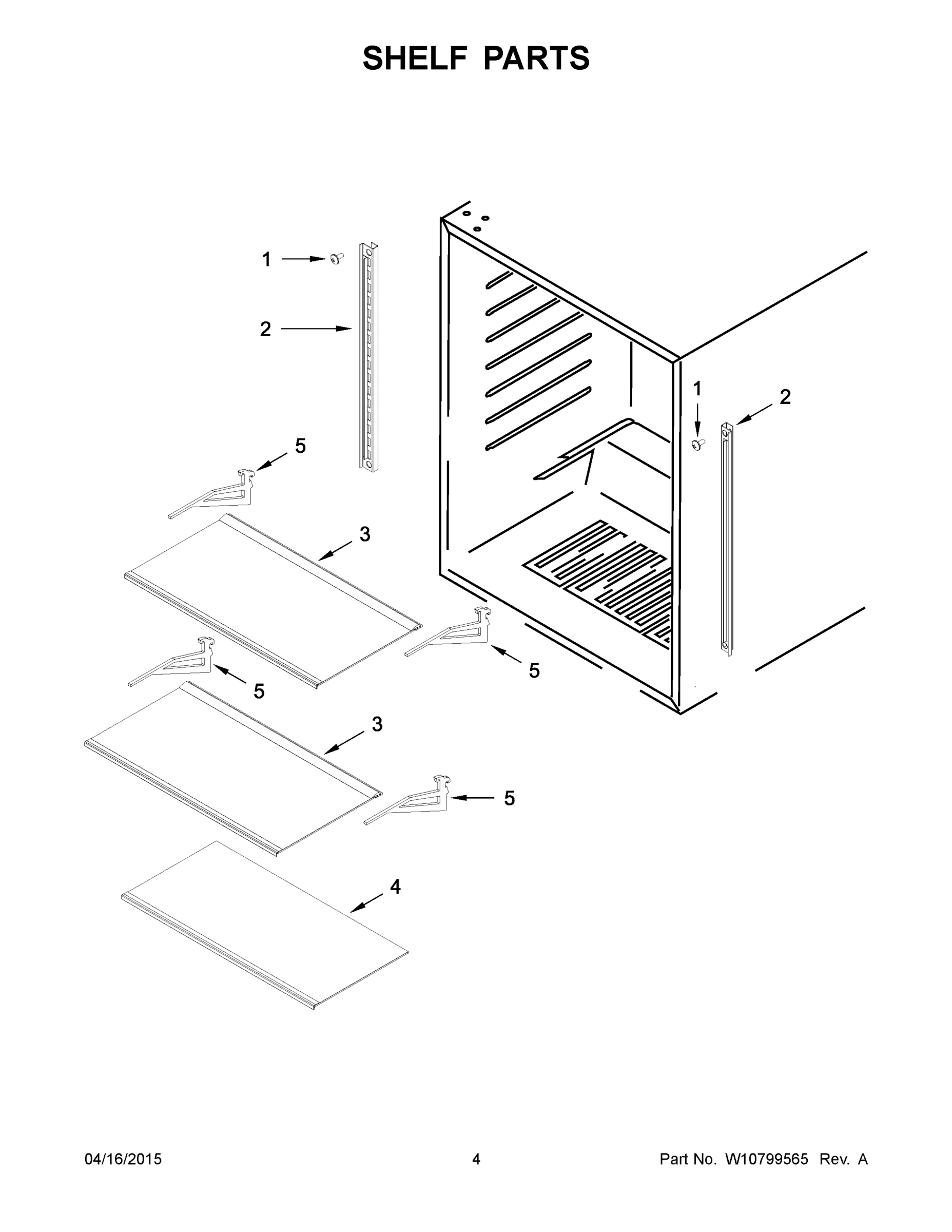 SHELF PARTS

1

2

1

2

5

3

5

5

3

5

4

04/16/2015

4

Part No. W10799565 Rev. A