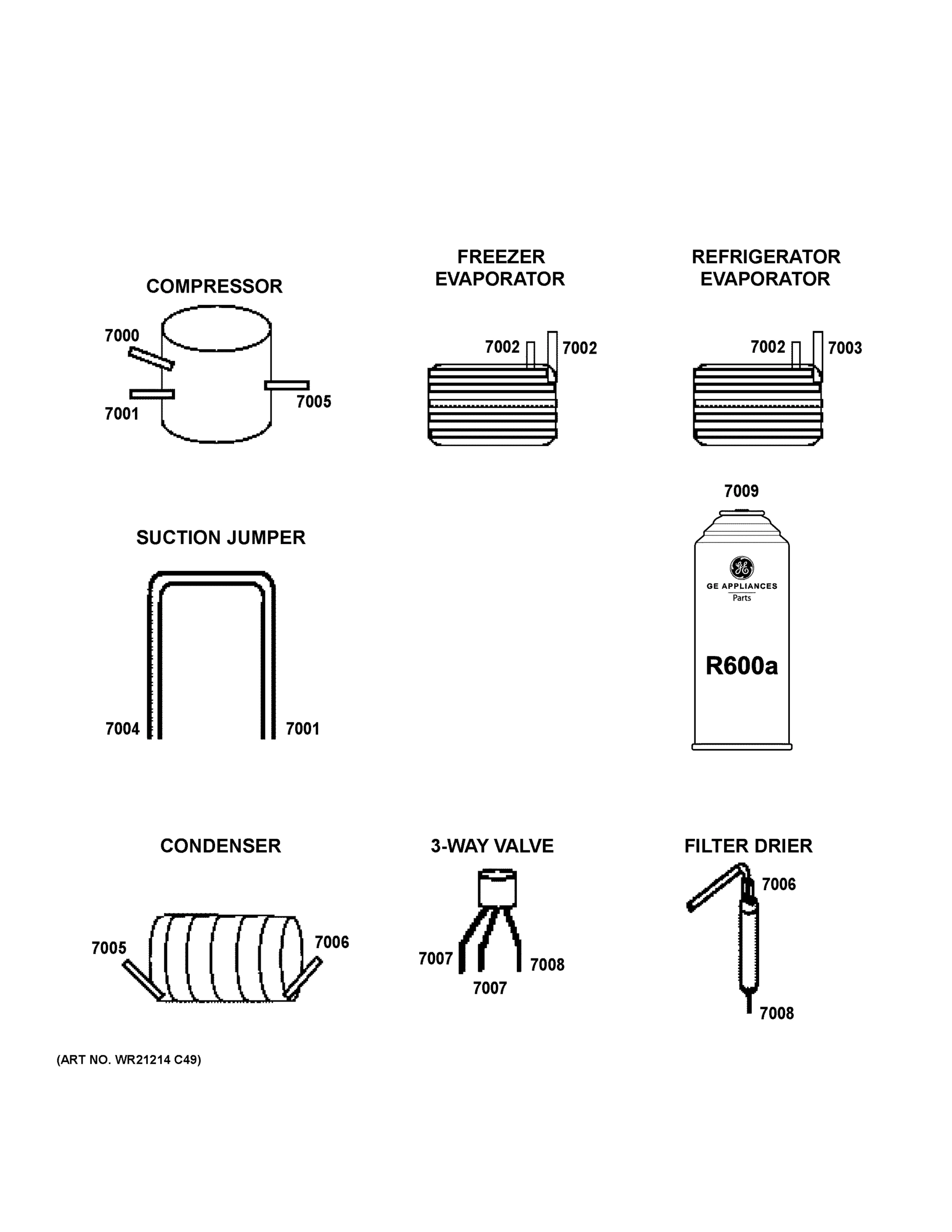 COMPRESSOR

7000

7001

7005

FREEZER EVAPORATOR

7002

7002

REFRIGERATOR EVAPORATOR

7002

7003

SUCTION JUMPER

7004

7001

7009

GE

GE APPLIANCES
Parts

R600a

CONDENSER

7005

7006

3-WAY VALVE

7007

7007

7008

FILTER DRIER

7006

7008

(ART NO. WR21214 C49)