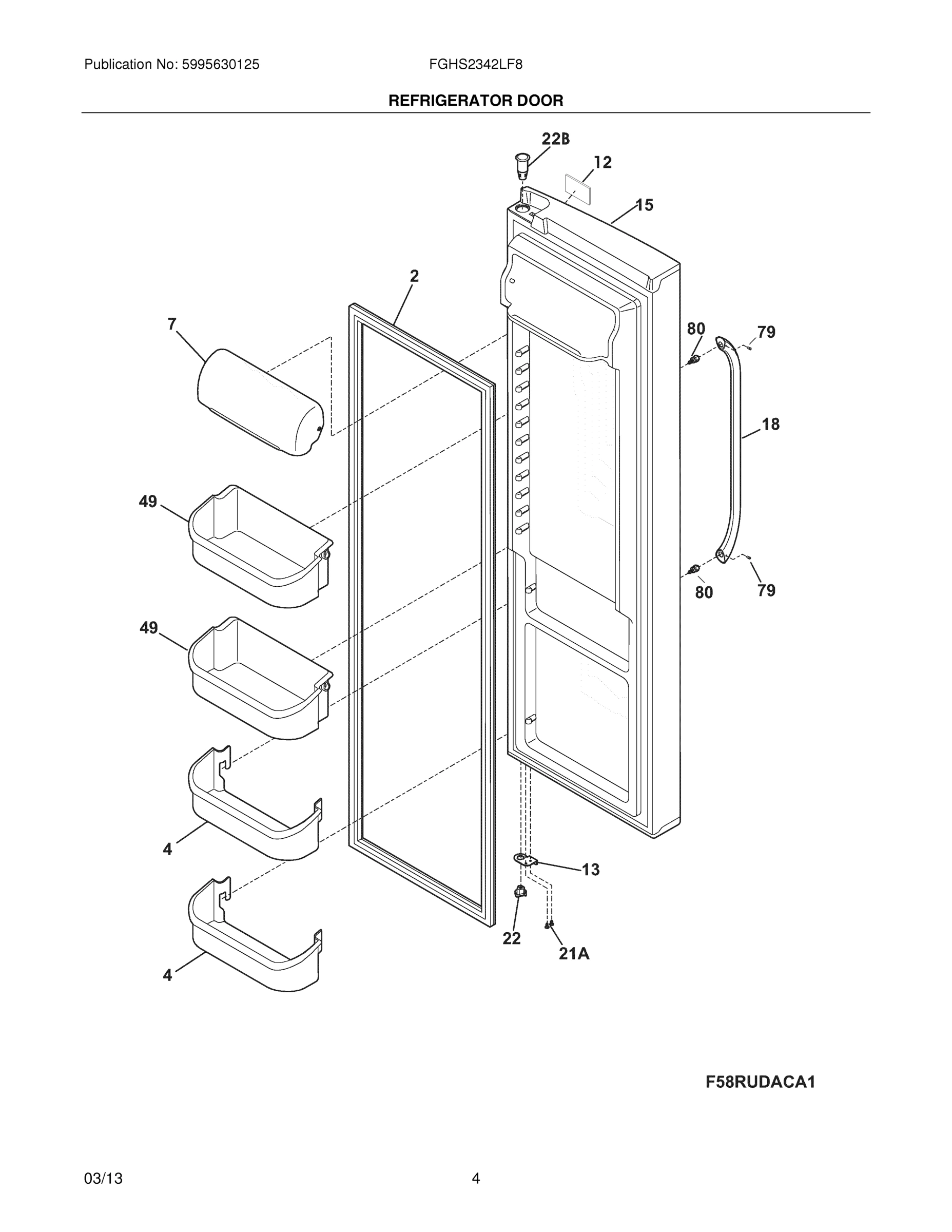 Publication No: 5995630125

FGHS2342LF8

REFRIGERATOR DOOR

22B
12
15
2
7
80
79
18
49
80
79
49
4
13
22
21A
4

F58RUDACA1

03/13

4