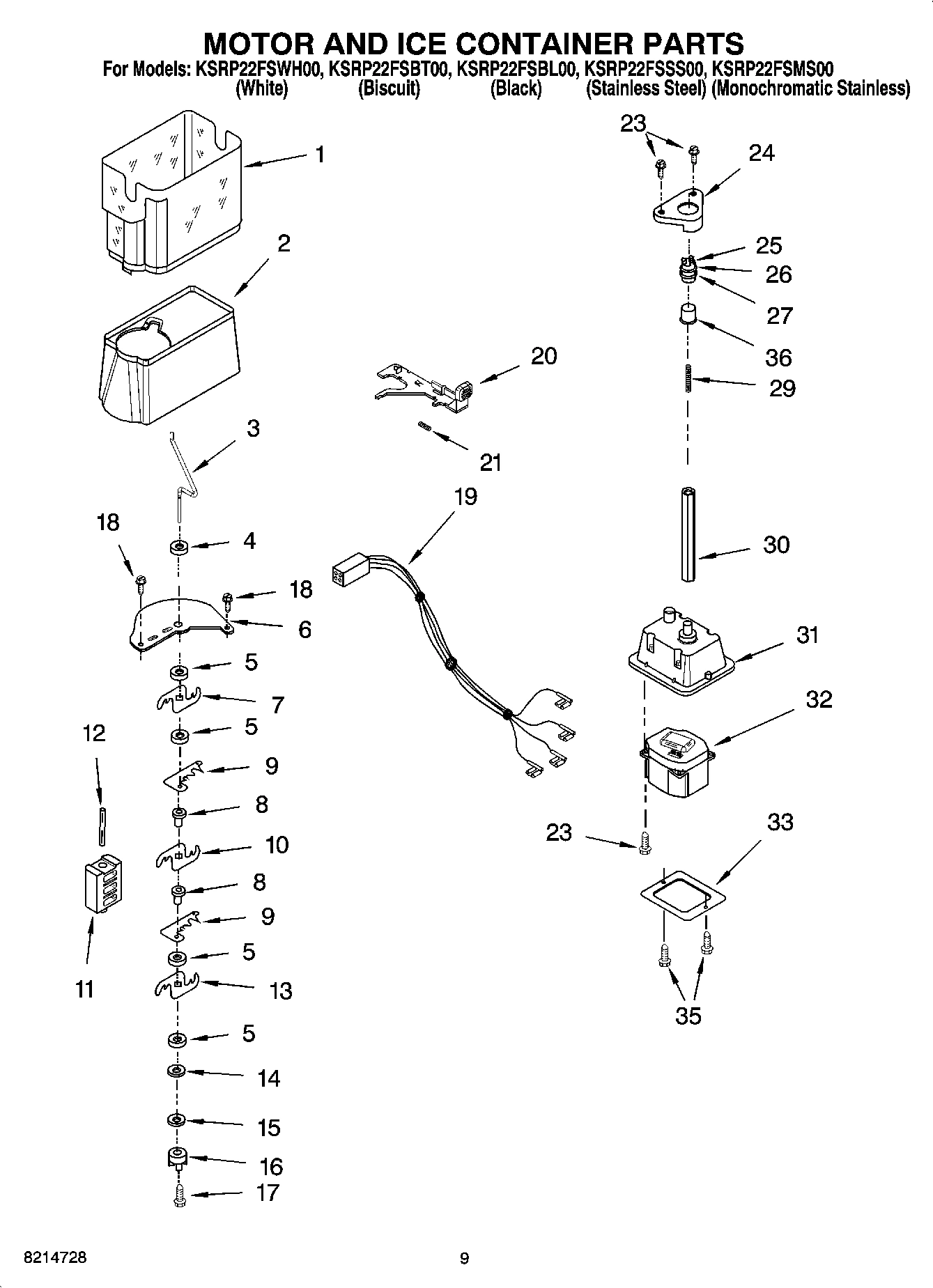 MOTOR AND ICE CONTAINER PARTS
For Models: KSRP22FSWH00, KSRP22FSBT00, KSRP22FSBL00, KSRP22FSSS00, KSRP22FSMS00
(White) (Biscuit) (Black) (Stainless Steel) (Monochromatic Stainless)

1
2
3
18
4
18
6
5
7
5
12
9
8
10
8
9
5
11
13
5
14
15
16
17
20
21
19
23
24
25
26
27
36
29
30
31
32
23
33
35

8214728
9