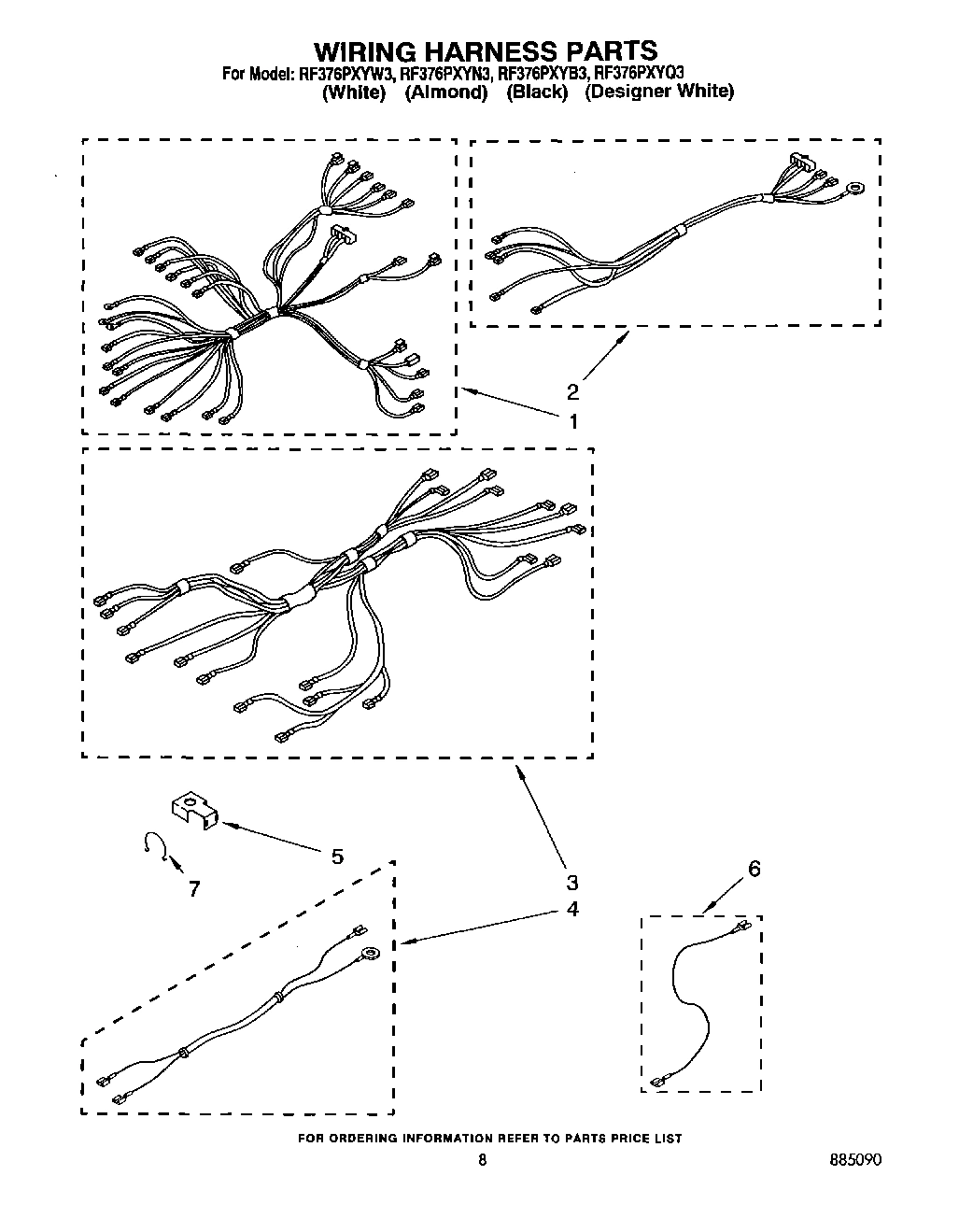 WIRING HARNESS PARTS
For Model: RF376PXYW3, RF376PXYN3, RF376PXYB3, RF376PXYQ3
(White) (Almond) (Black) (Designer White)

2

1

5

7

3

4

6

FOR ORDERING INFORMATION REFER TO PARTS PRICE LIST

8

885090