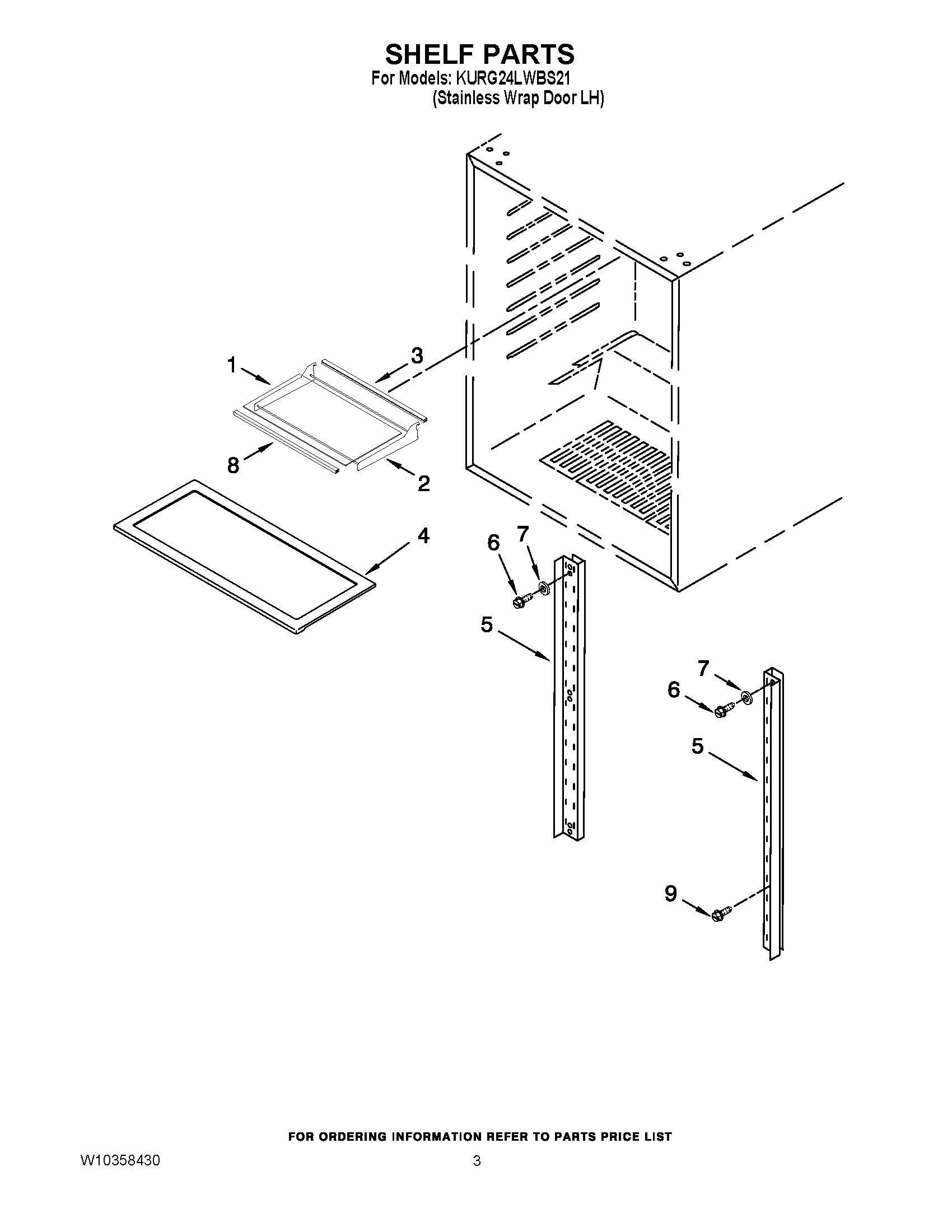 SHELF PARTS
For Models: KURG24LWBS21
(Stainless Wrap Door LH)

1
3
8
2
4
6
7
5
7
6
5
9

FOR ORDERING INFORMATION REFER TO PARTS PRICE LIST

W10358430

3