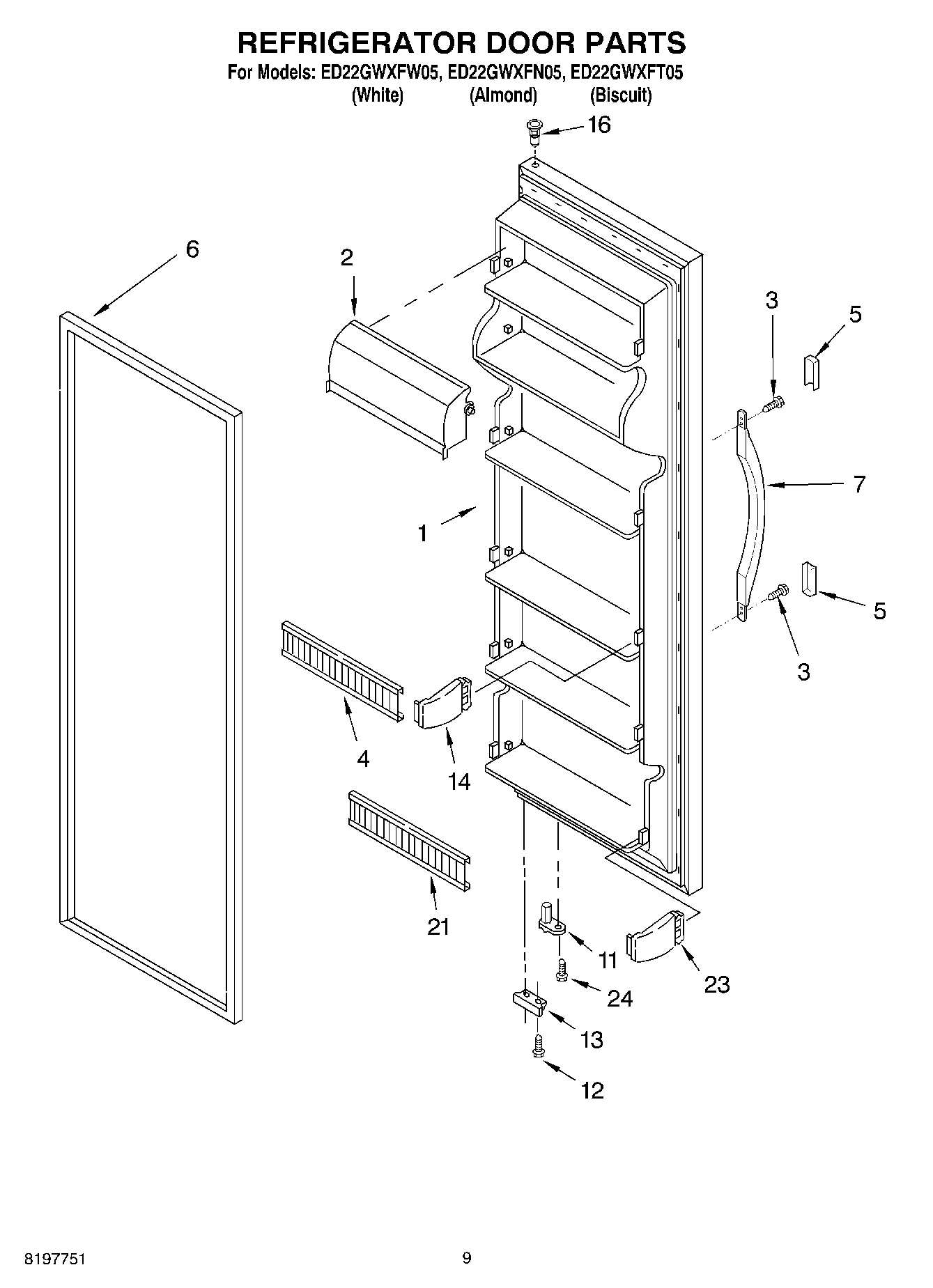 REFRIGERATOR DOOR PARTS

For Models: ED22GWXFW05, ED22GWXFN05, ED22GWXFT05
(White) (Almond) (Biscuit)

16

6

2

3

5

7

1

5

3

4

14

21

11

23

24

13

12

8197751

9