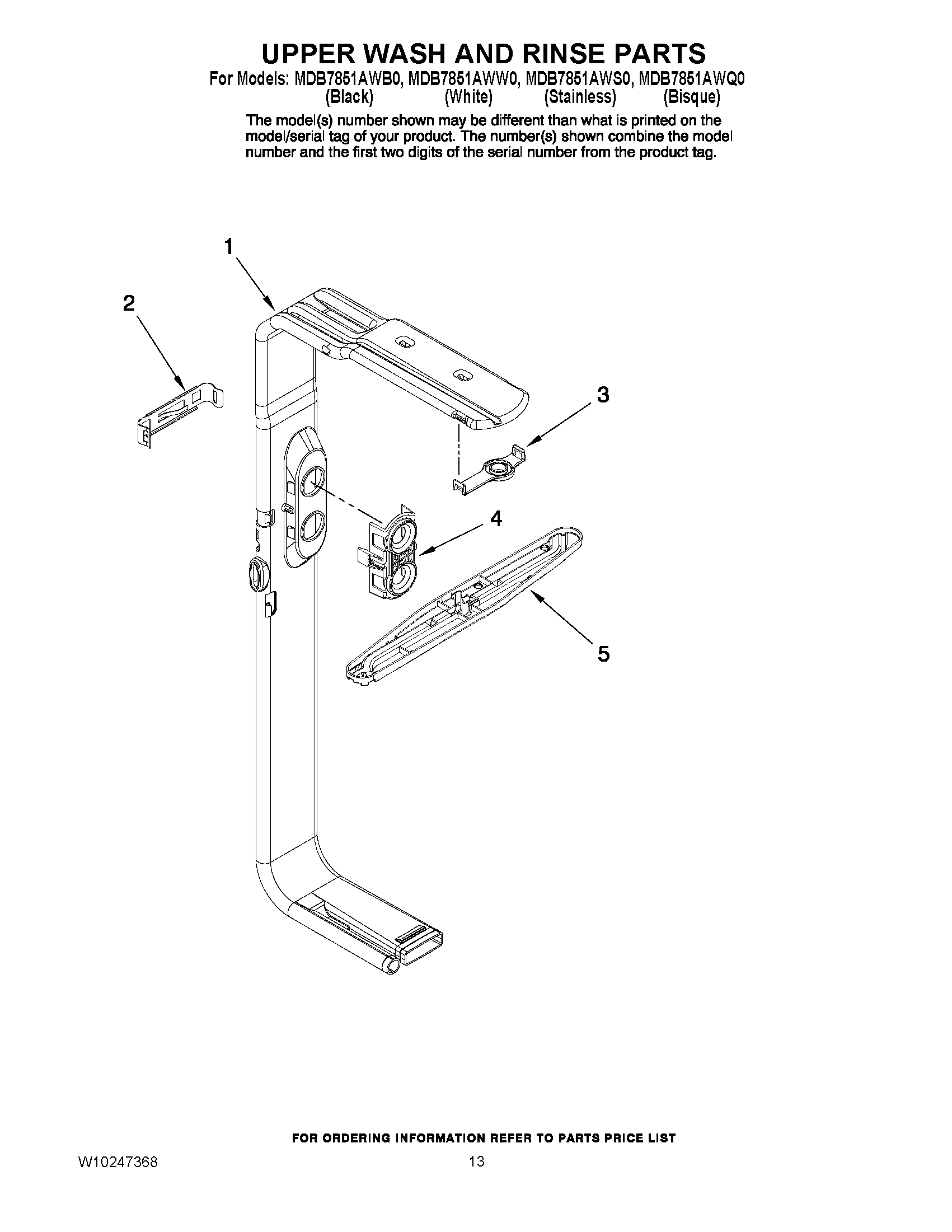 UPPER WASH AND RINSE PARTS

For Models: MDB7851AWB0, MDB7851AWW0, MDB7851AWS0, MDB7851AWQ0
(Black) (White) (Stainless) (Bisque)

The model(s) number shown may be different than what is printed on the model/serial tag of your product. The number(s) shown combine the model number and the first two digits of the serial number from the product tag.

1

2

3

4

5

FOR ORDERING INFORMATION REFER TO PARTS PRICE LIST

W10247368

13