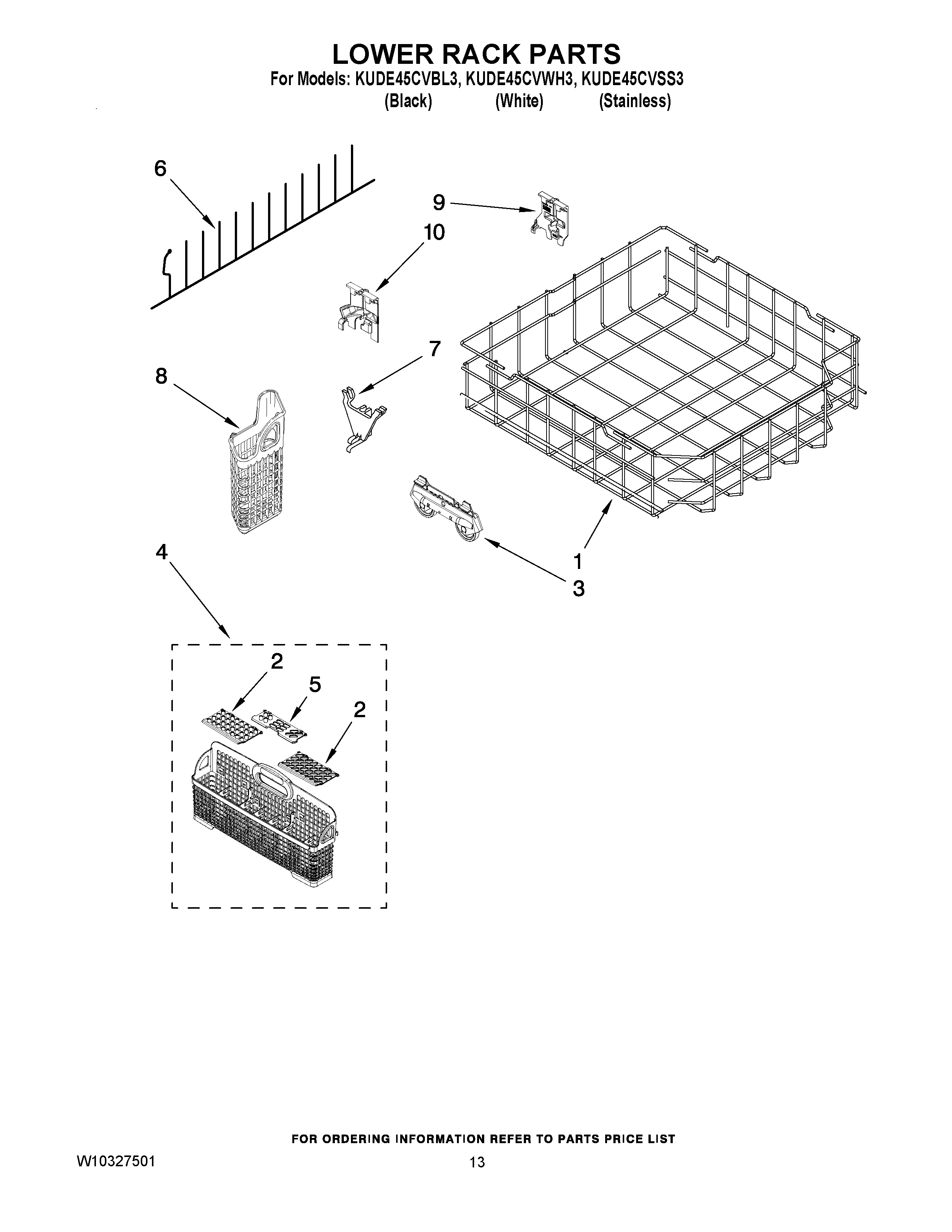 LOWER RACK PARTS

For Models: KUDE45CVBL3, KUDE45CVWH3, KUDE45CVSS3
(Black) (White) (Stainless)

6

9

10

7

8

1

3

4

2

5

2

FOR ORDERING INFORMATION REFER TO PARTS PRICE LIST

W10327501

13