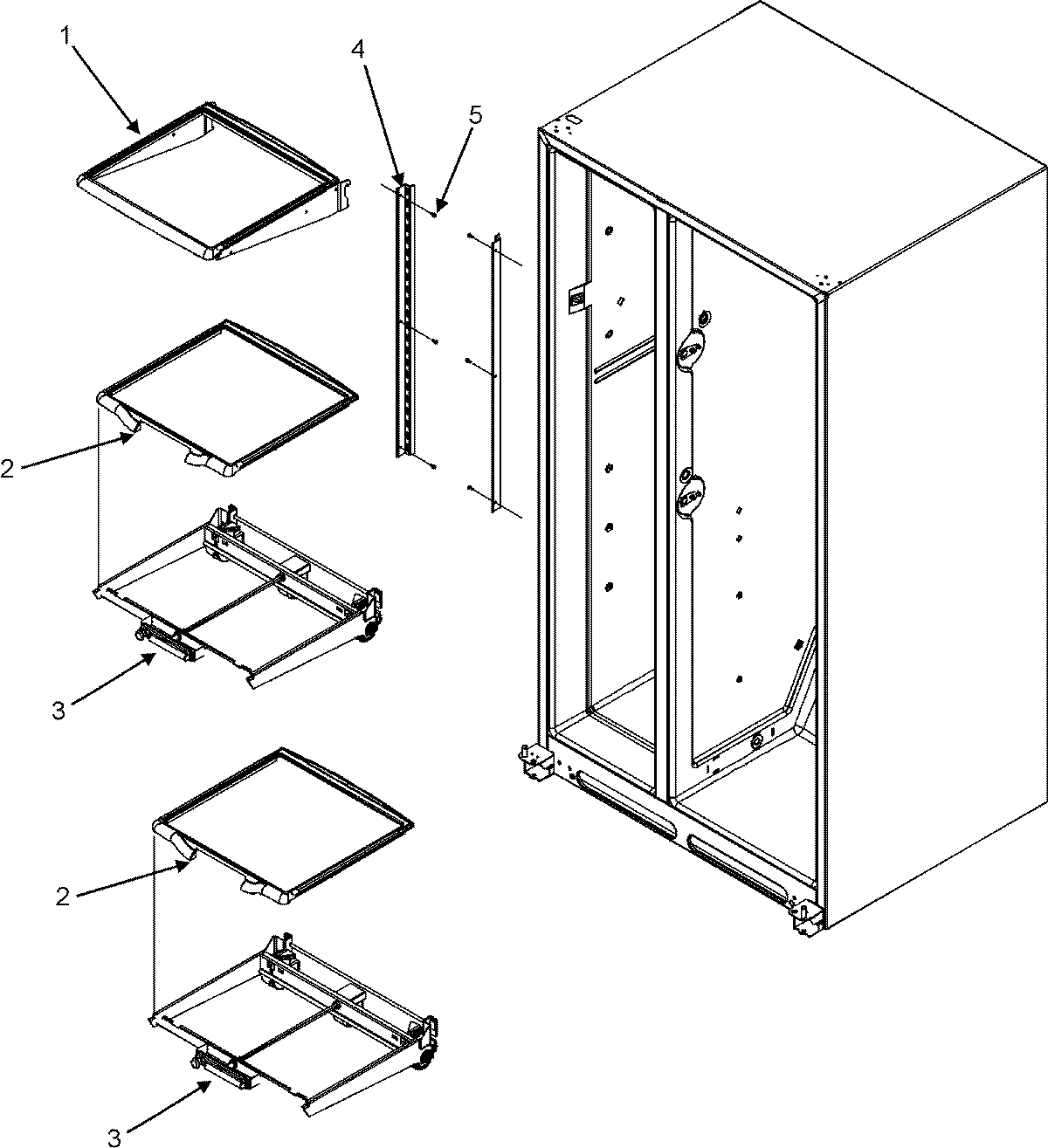 1

4

5

2

3

2

3