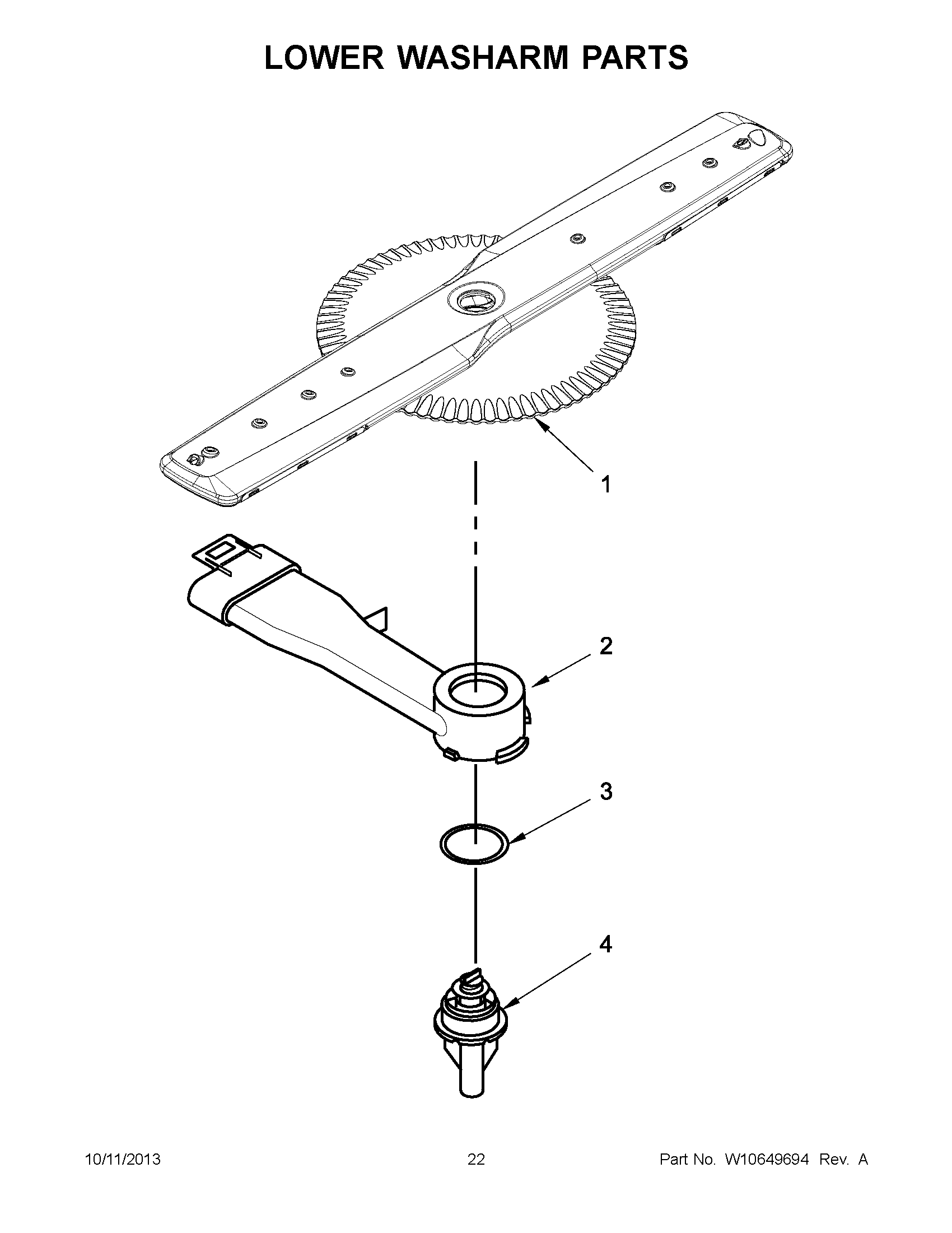 LOWER WASHARM PARTS

1

2

3

4

10/11/2013 22 Part No. W10649694 Rev. A