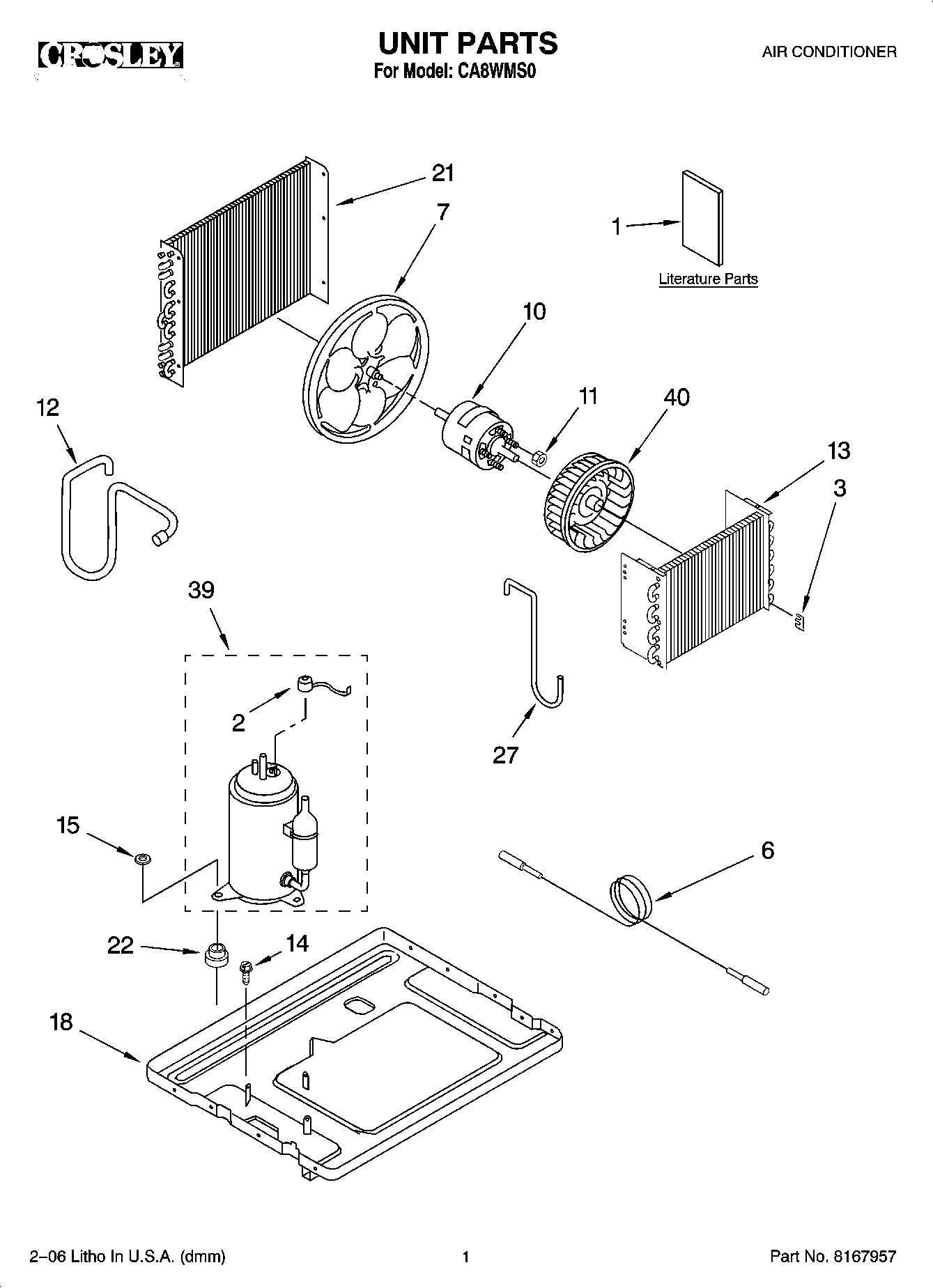 CROSLEY

UNIT PARTS
For Model: CA8WMS0

AIR CONDITIONER

21

7

1

Literature Parts

10

12

11

40

13

3

39

2

27

15

6

22

14

18

2–06 Litho In U.S.A. (dmm)

1

Part No. 8167957