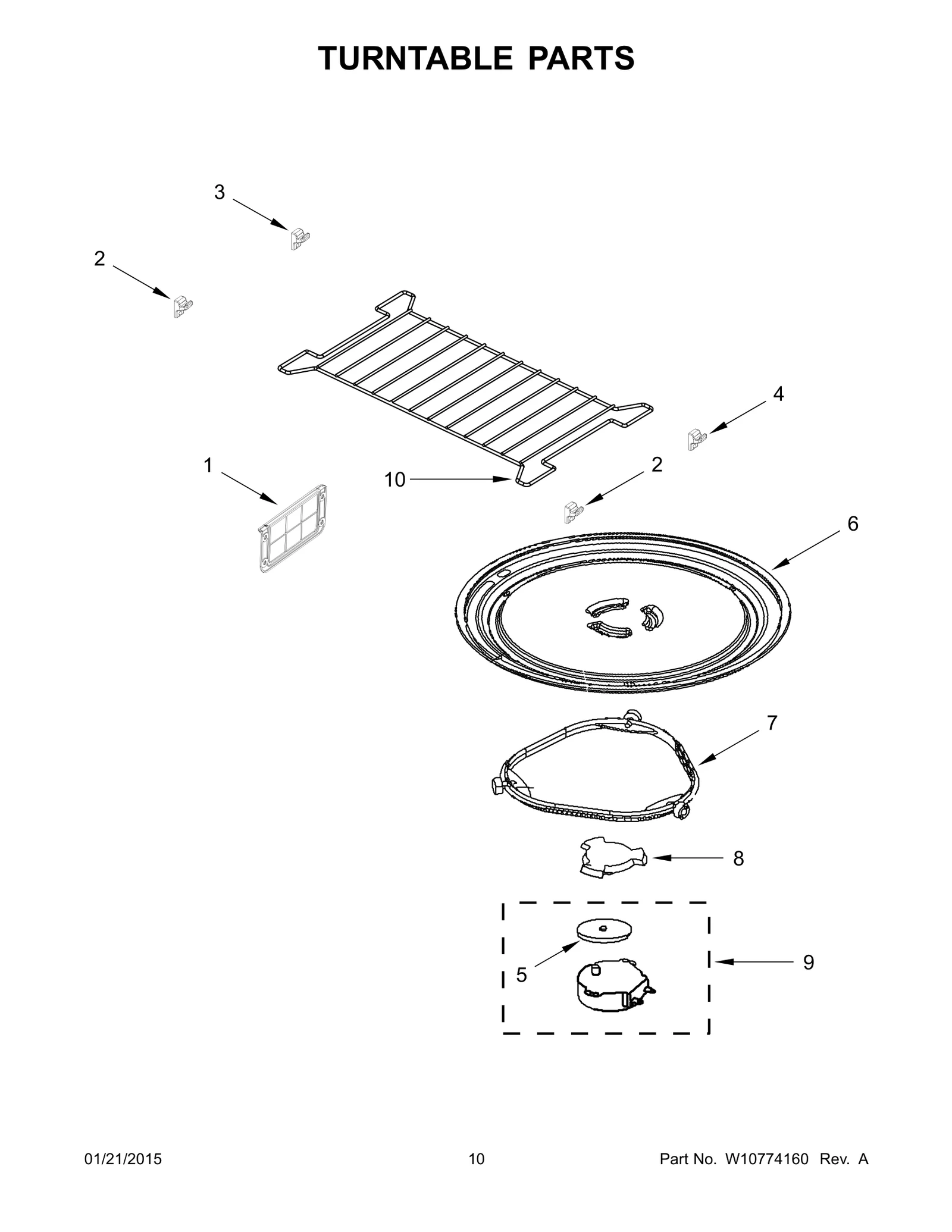 TURNTABLE PARTS

3

2

4

1

10

2

6

7

8

5

9

01/21/2015

10

Part No. W10774160 Rev. A