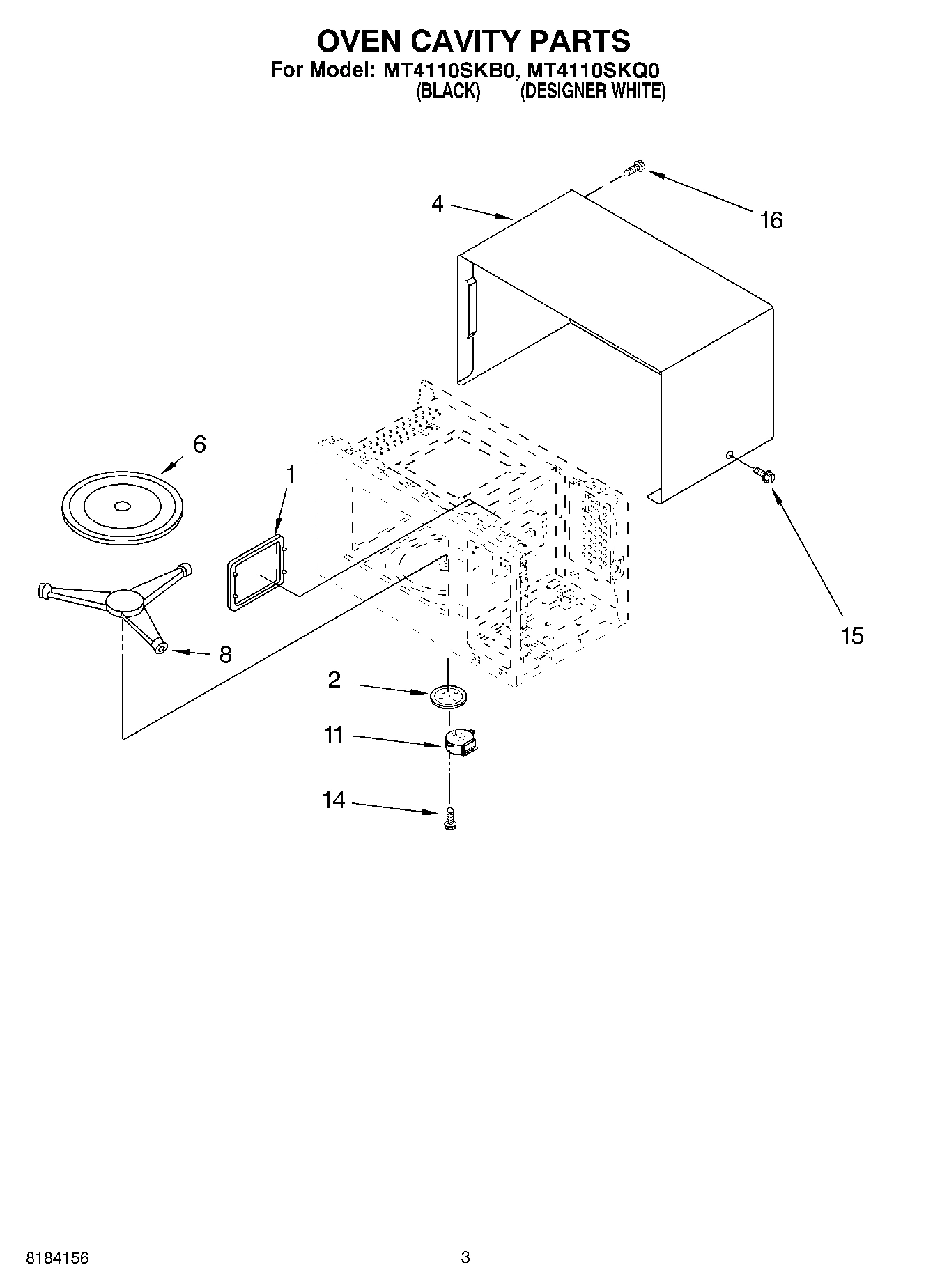 OVEN CAVITY PARTS
For Model: MT4110SKB0, MT4110SKQ0
(BLACK) (DESIGNER WHITE)

4
16
6
1
15
8
2
11
14

8184156
3