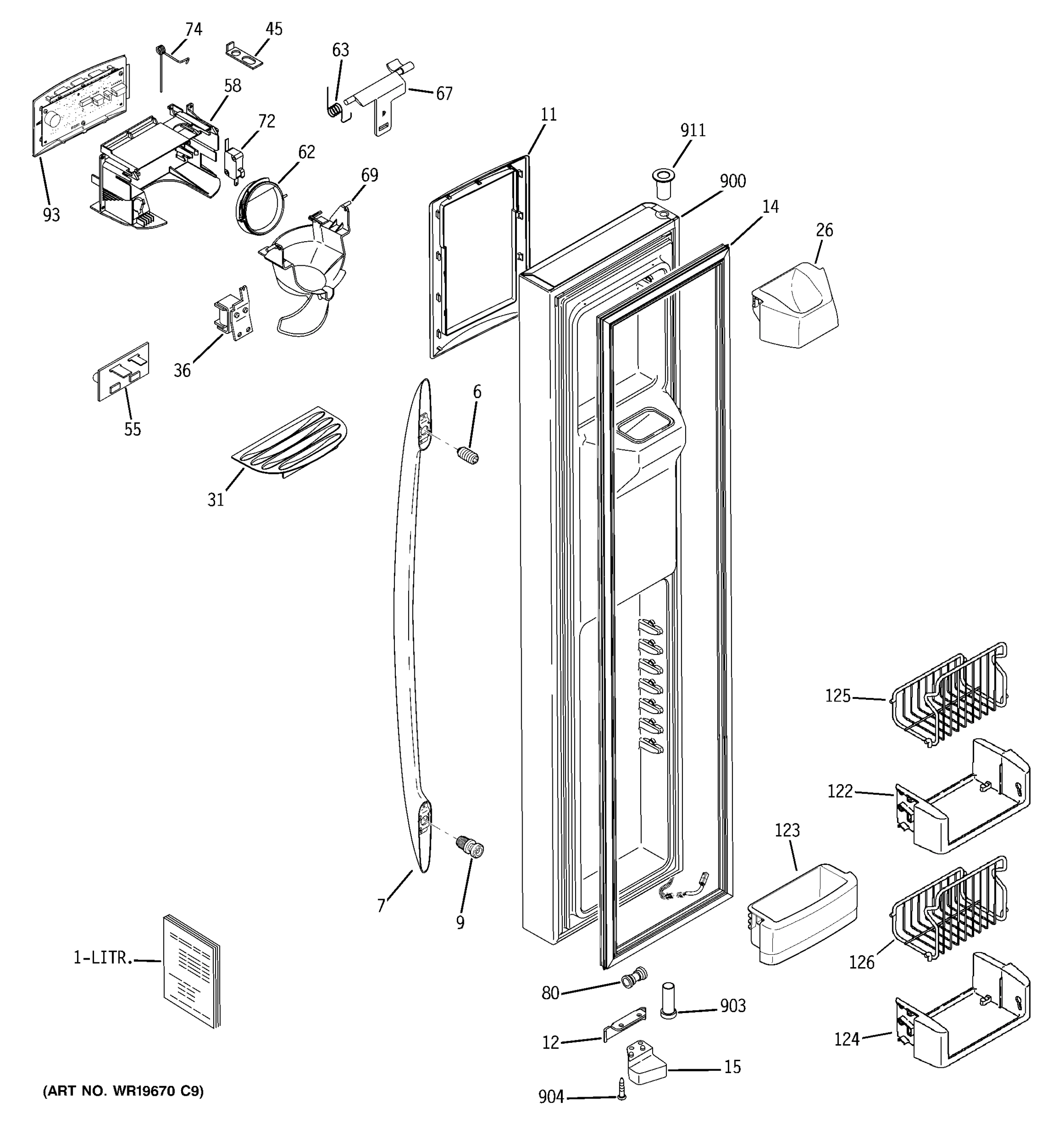 74
45
63
67
58
72
62
69
93
11
911
900
14
26
36
55
6
31
125
122
123
7
9
126
1-LITR.
80
903
12
124
15
904
(ART NO. WR19670 C9)