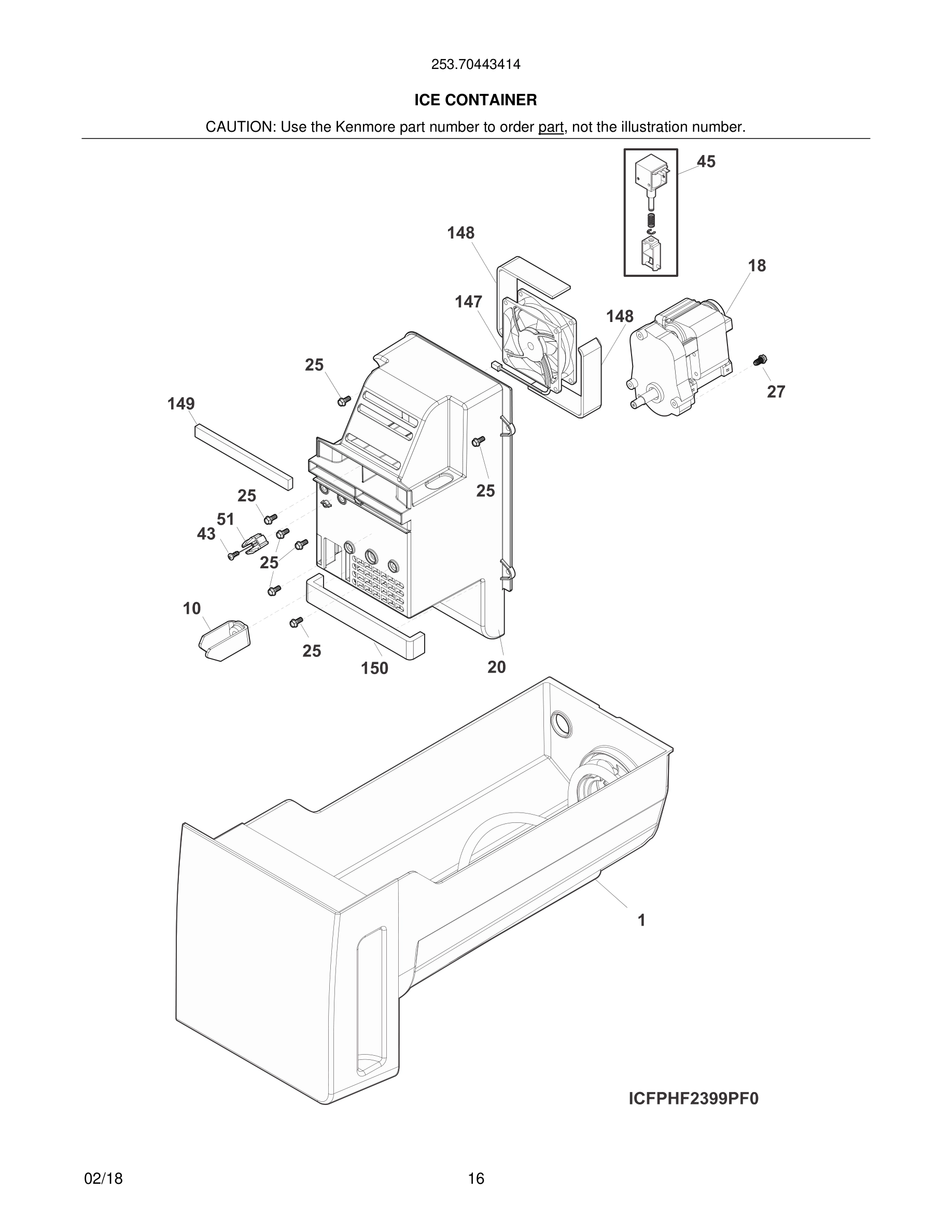 253.70443414

ICE CONTAINER

CAUTION: Use the Kenmore part number to order part, not the illustration number.

45

148

18

147

148

25

27

149

25

25

51

43

25

10

25

150

20

1

ICFPHF2399PF0

02/18

16