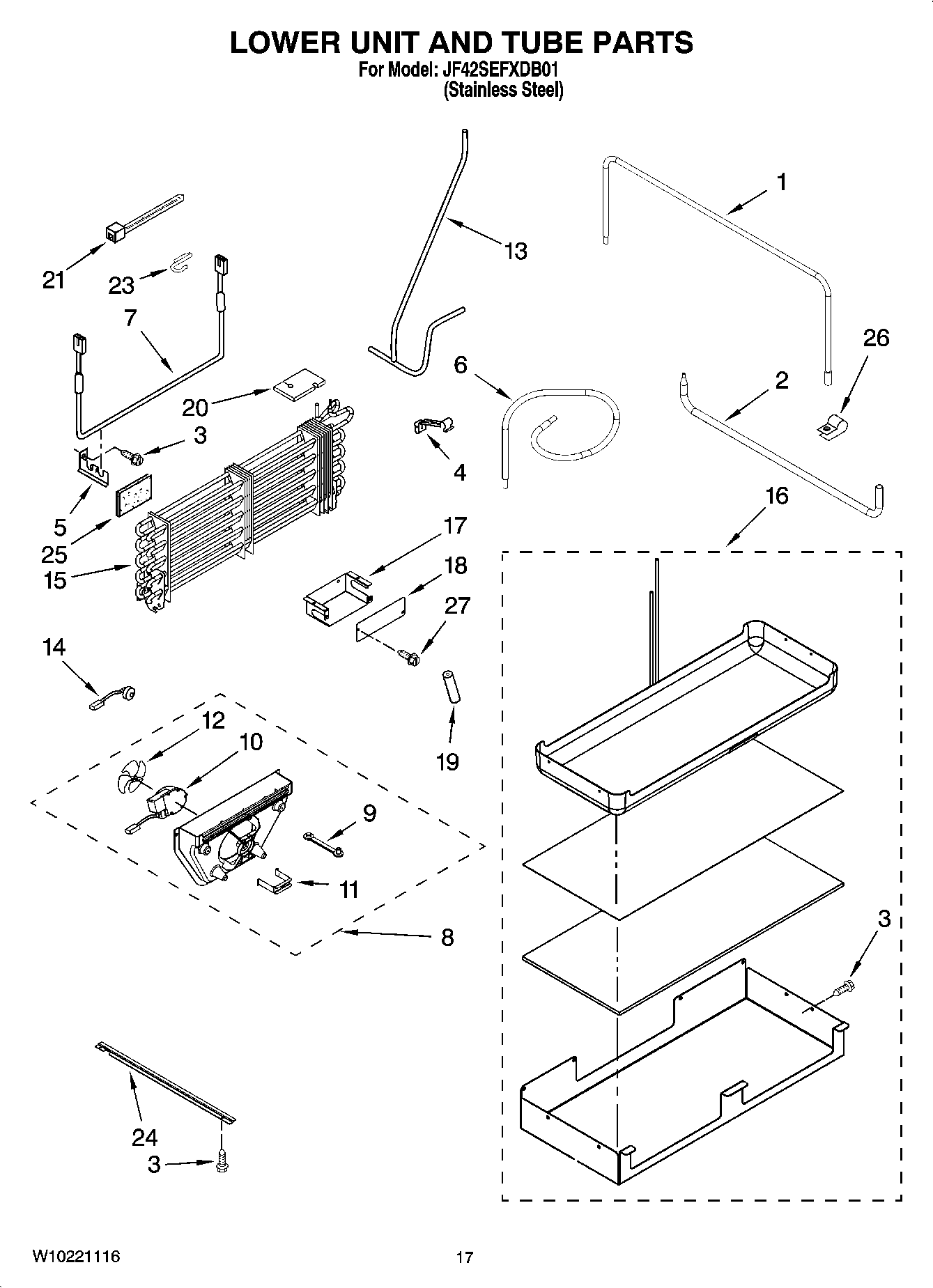 LOWER UNIT AND TUBE PARTS
For Model: JF42SEFXDB01
(Stainless Steel)

1
13
21
23
7
26
6
2
20
3
4
5
25
15
16
17
18
27
14
19
12
10
9
11
8
3
24
3

W10221116
17