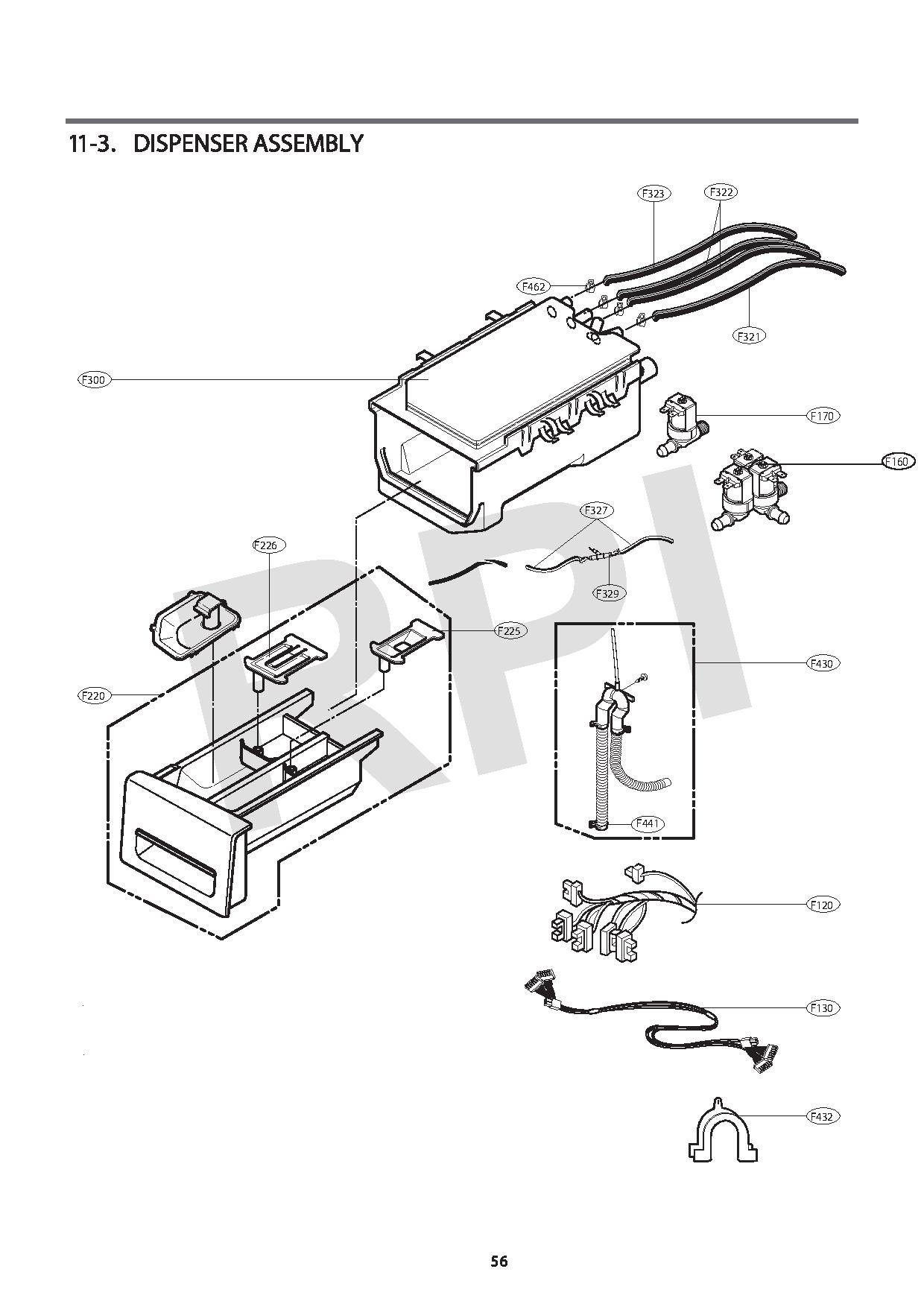 11-3. DISPENSER ASSEMBLY

F323
F322
F462
F321
F300
F170
F160
F327
F226
F329
F225
F430
F220
F441
F120
F130
F432

RPI

56