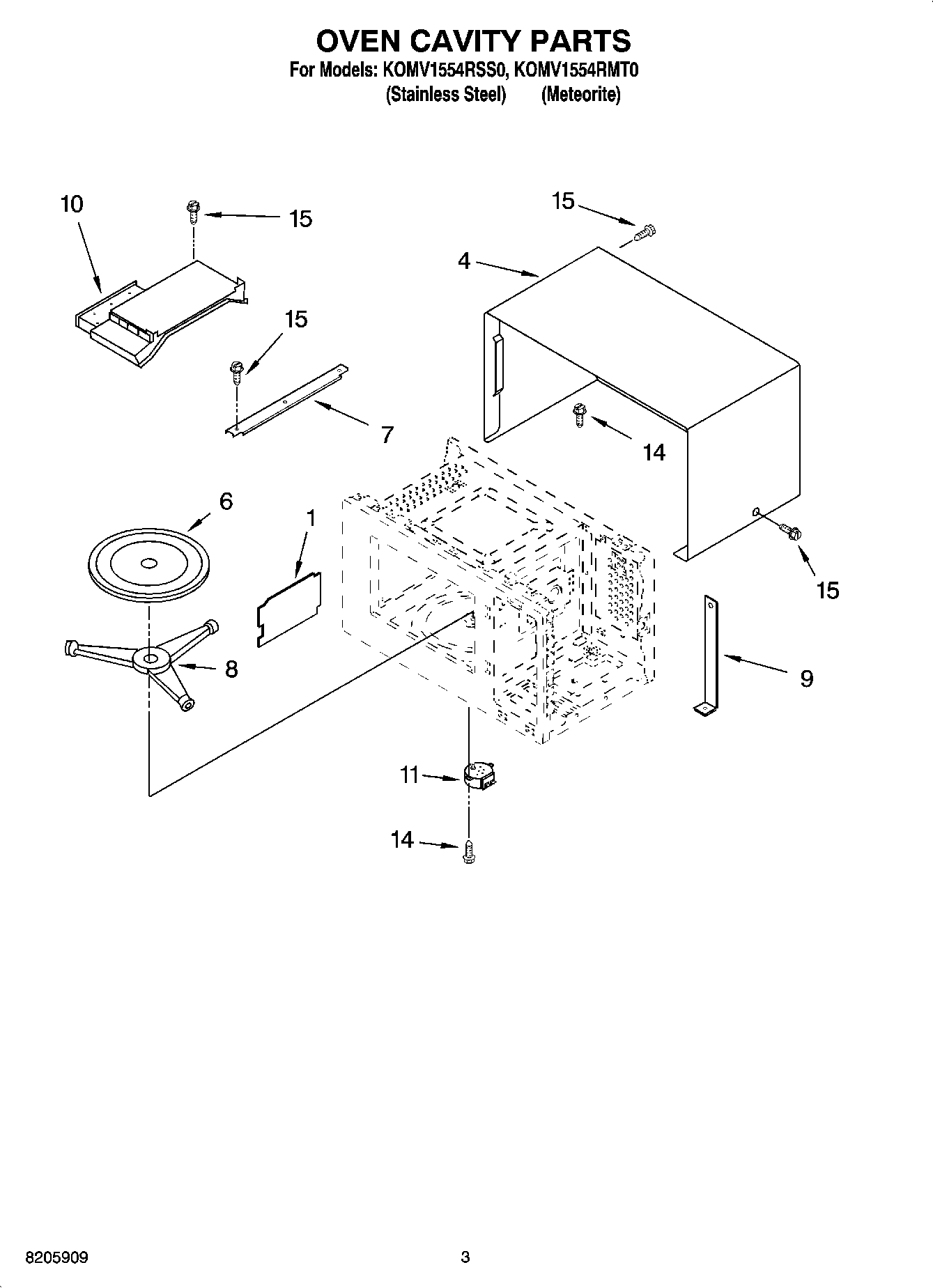 OVEN CAVITY PARTS
For Models: KOMV1554RSS0, KOMV1554RMT0
(Stainless Steel) (Meteorite)

10
15
15
4
15
7
14
6
1
15
8
9
11
14

8205909
3