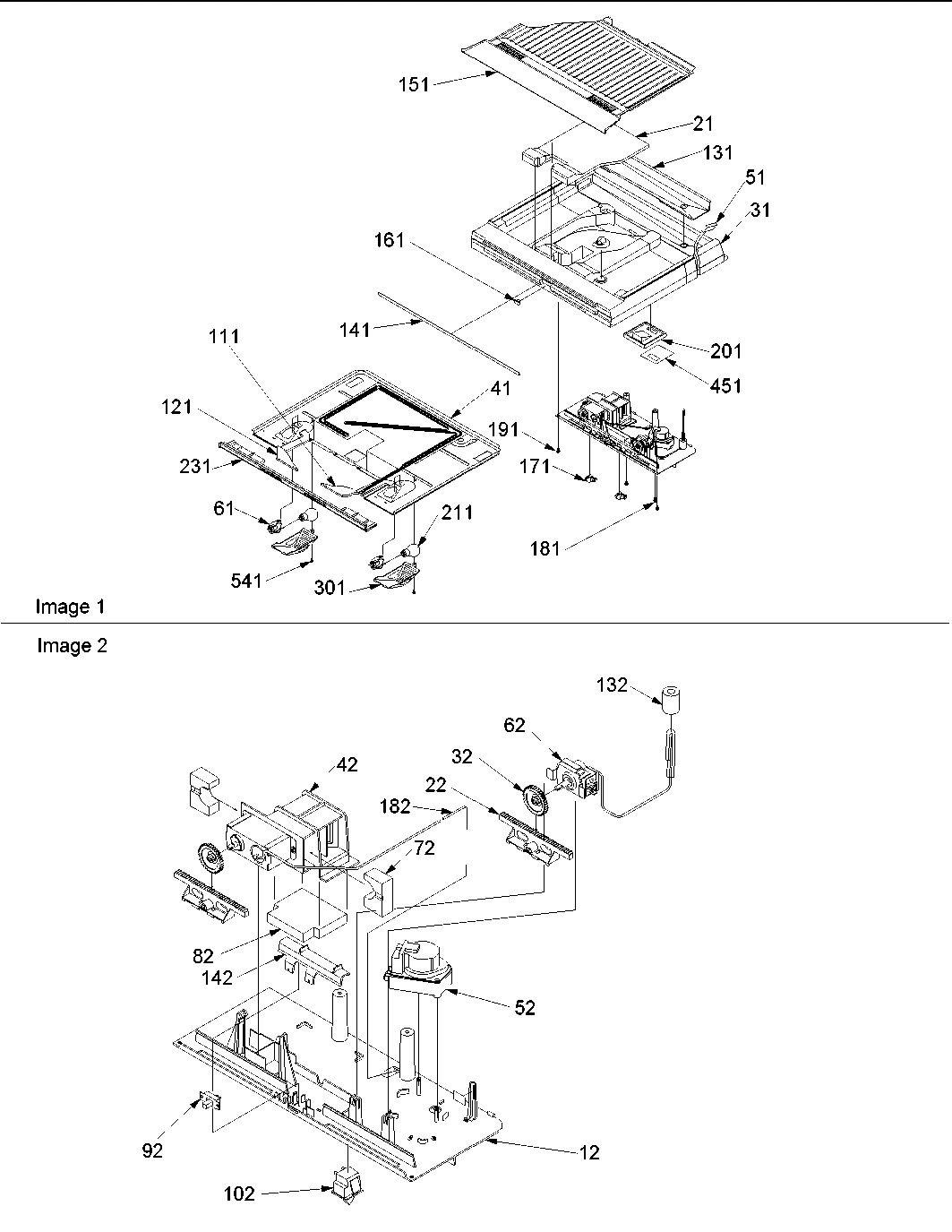 151
21
131
51
31
161
141
201
451
111
41
121
191
231
171
61
211
181
541
301
Image 1

Image 2
132
62
32
42
182
22
72
82
142
52
92
12
102