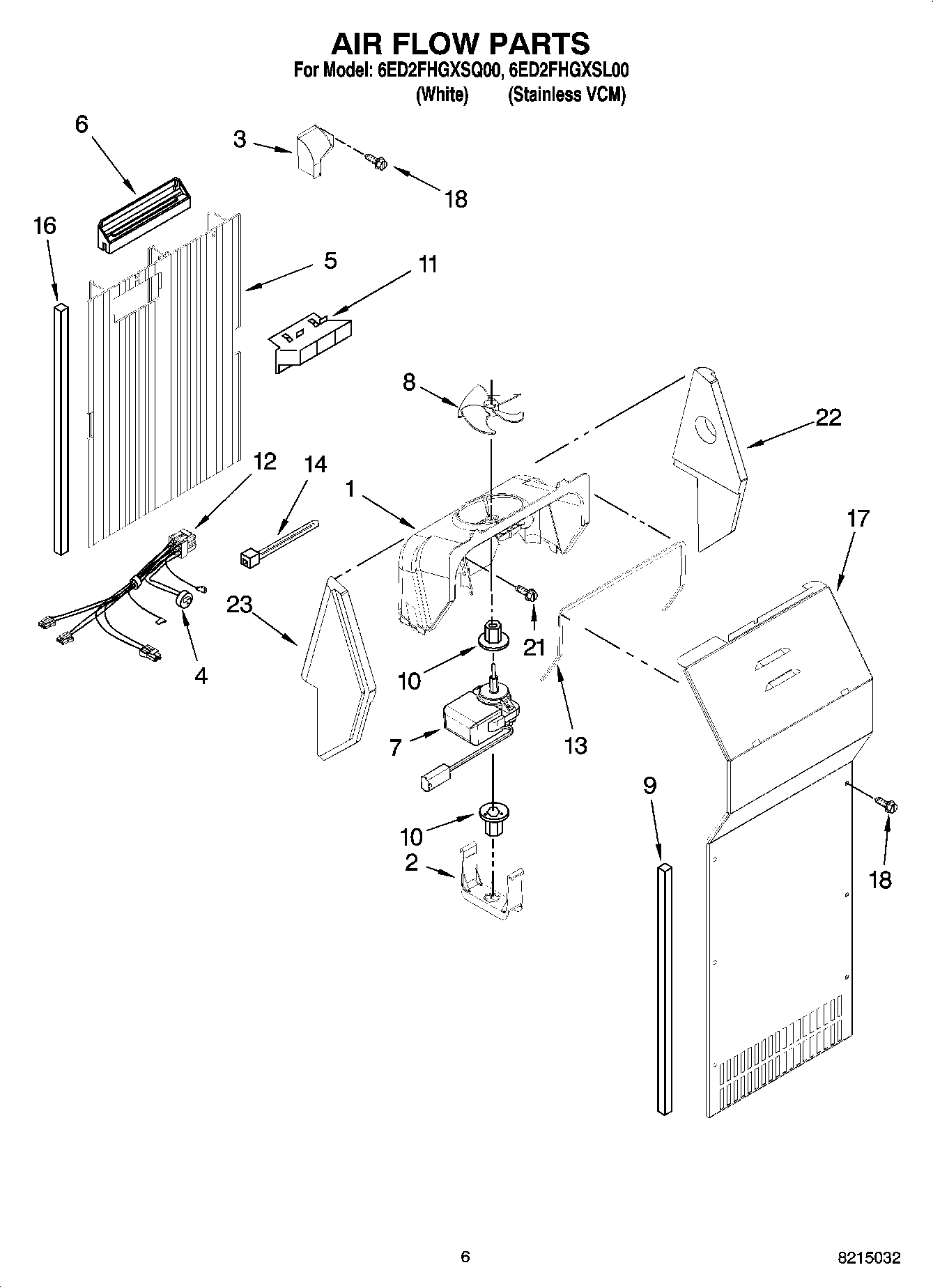 AIR FLOW PARTS
For Model: 6ED2FHGXSQ00, 6ED2FHGXSL00
(White) (Stainless VCM)

6
3
18
16
5
11
8
22
12
14
1
17
23
21
4
10
13
7
9
10
2
18

6
8215032