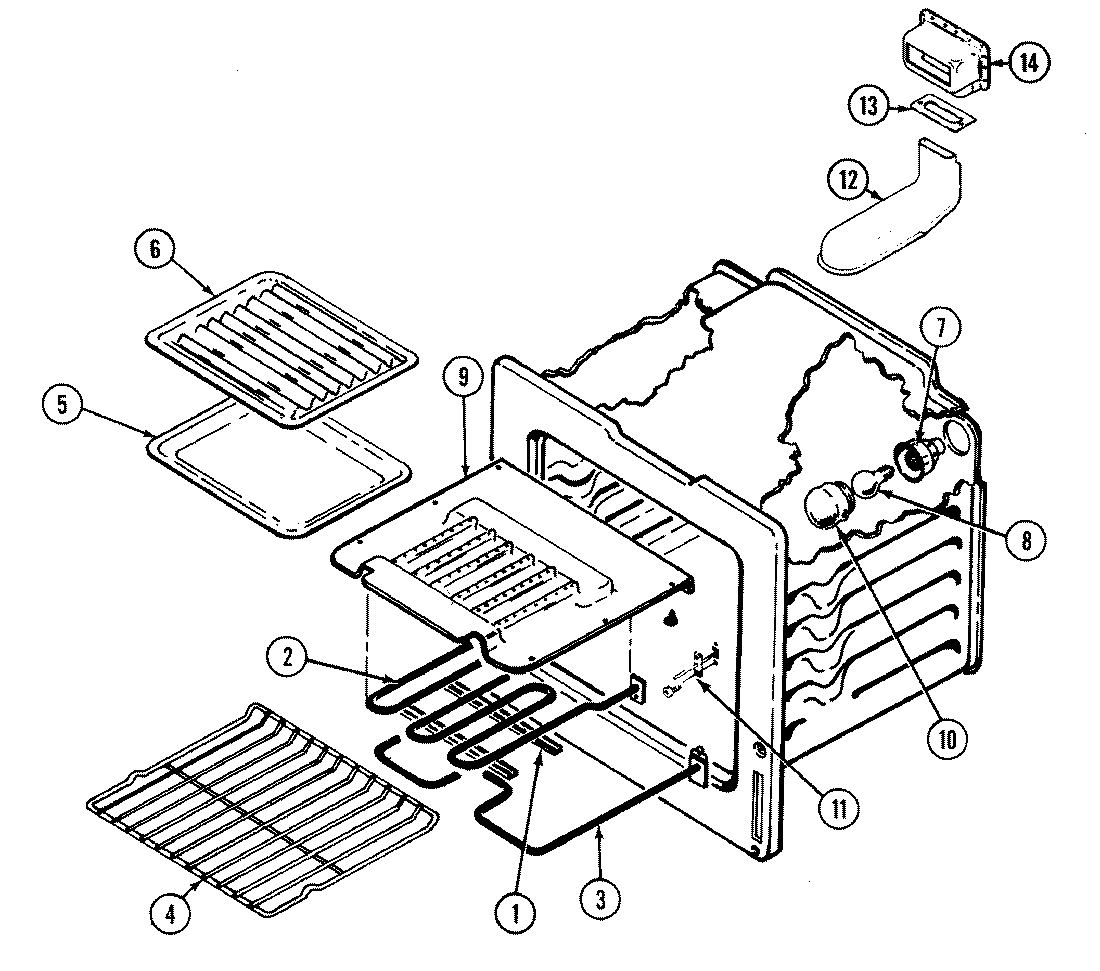 14
13
12
6
7
5
9
8
2
10
11
4
1
3