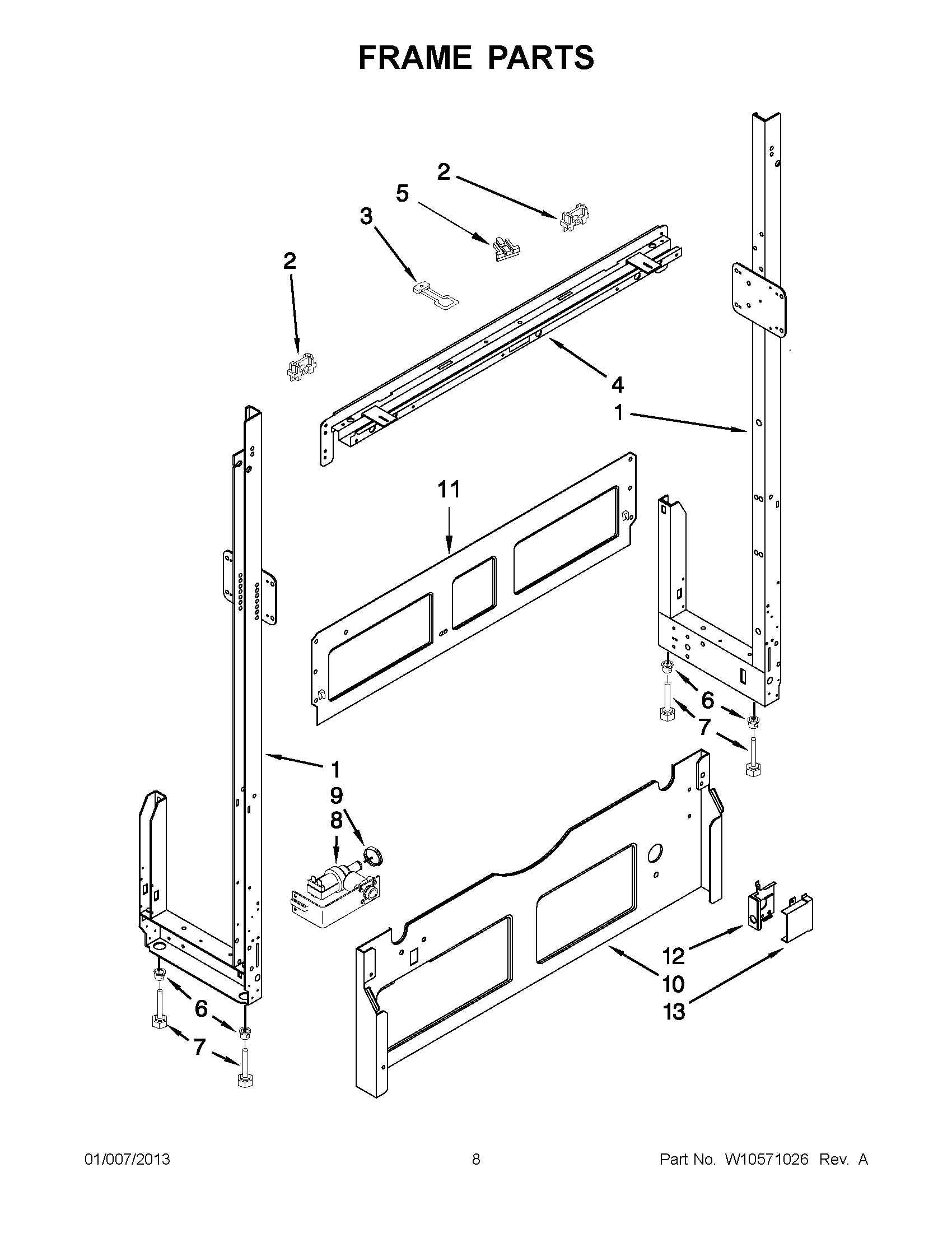 FRAME PARTS

2
5
3
2
4
1
11
6
7
1
9
8
12
10
13
6
7

01/007/2013
8
Part No. W10571026 Rev. A