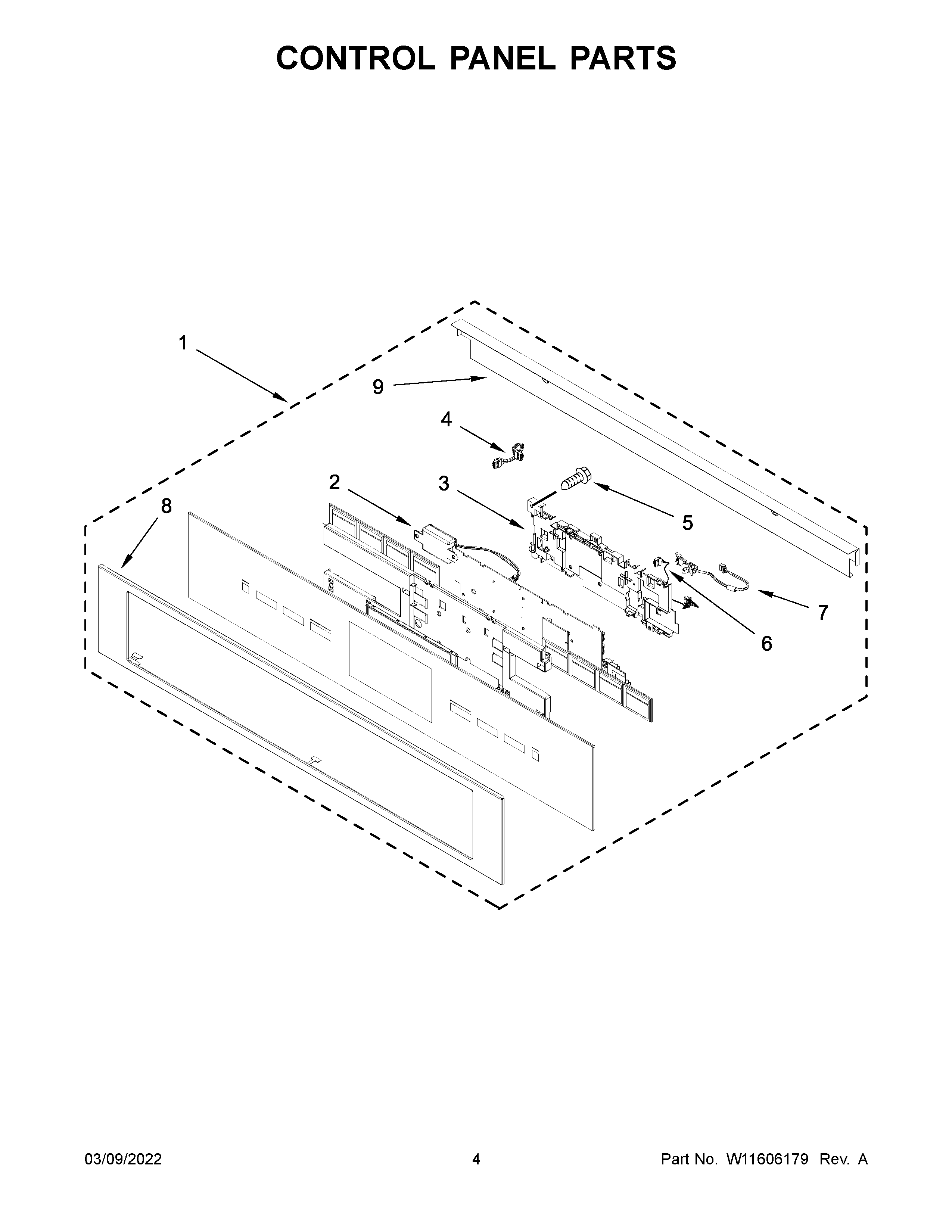 CONTROL PANEL PARTS

1
9
4
2
3
8
5
7
6

03/09/2022
4
Part No. W11606179 Rev. A