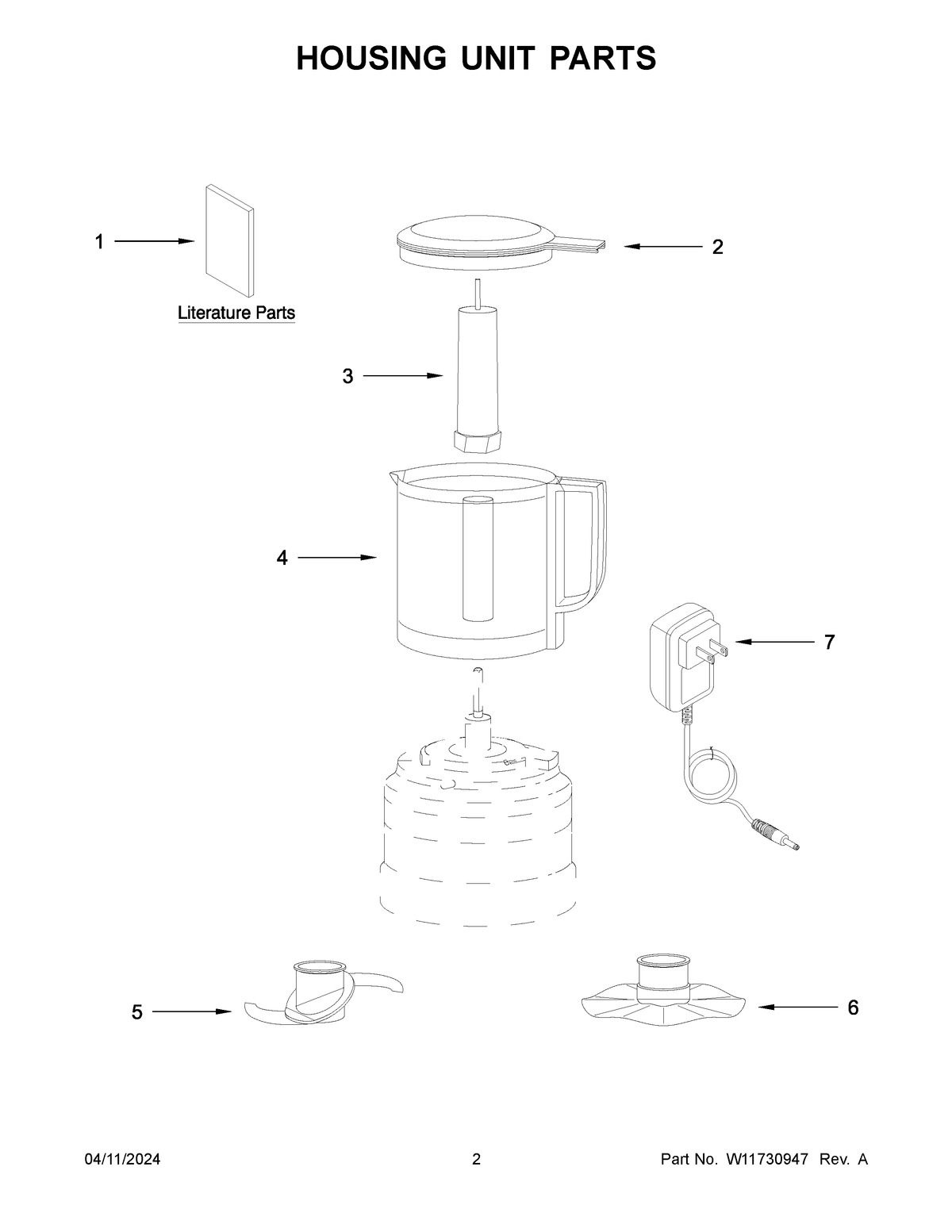 HOUSING UNIT PARTS

1

Literature Parts

2

3

4

7

5

6

04/11/2024

2

Part No. W11730947 Rev. A