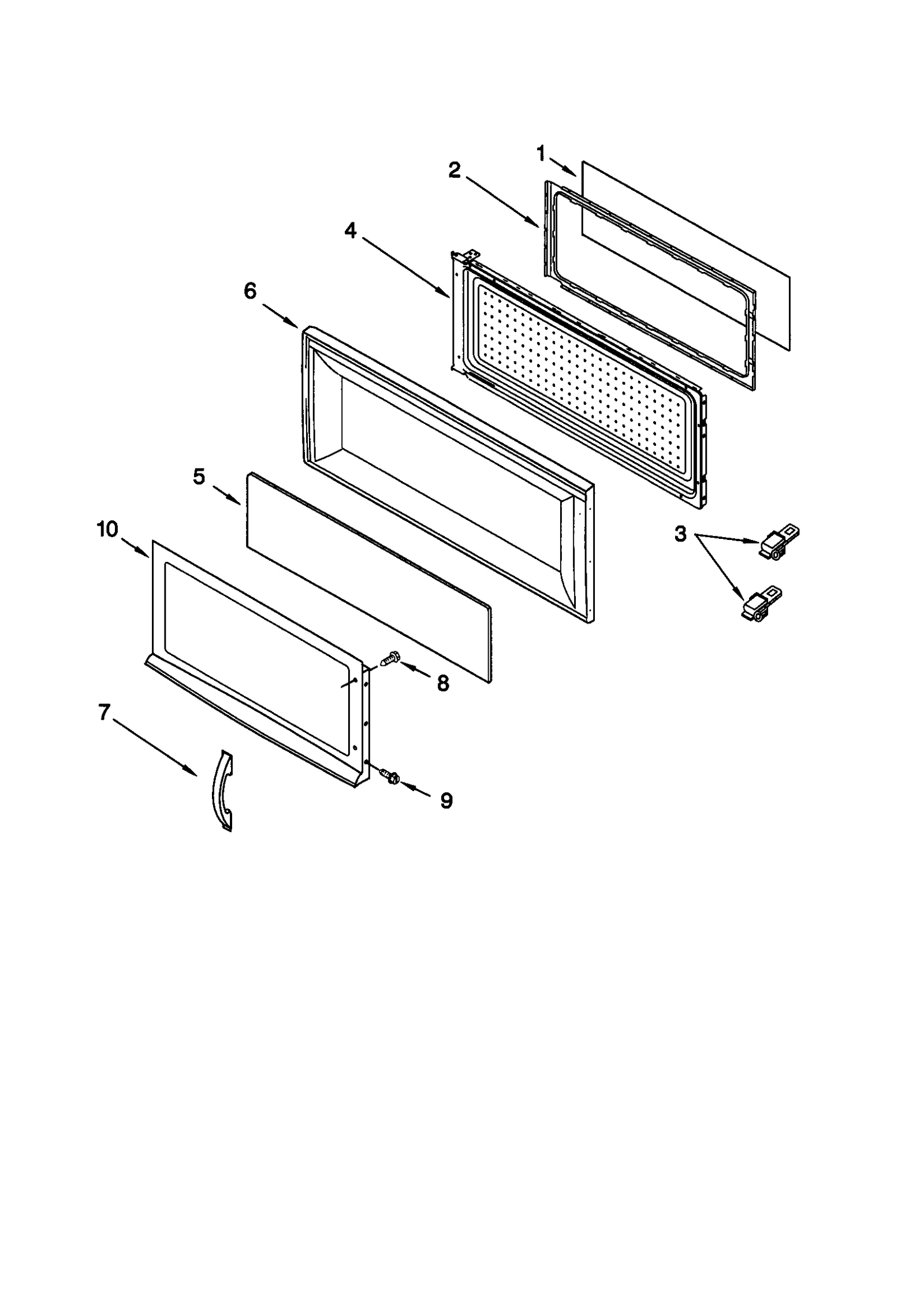 1
2
4
6
5
10
3
8
7
9