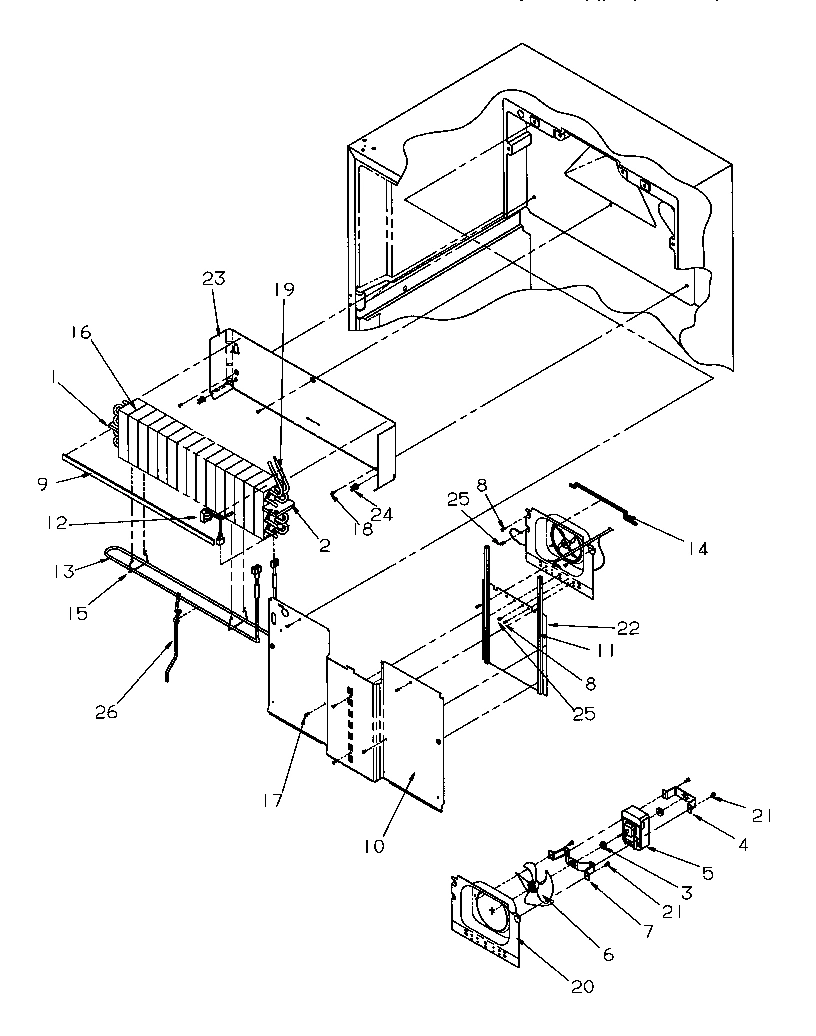 23
19
16
1
9
12
2
18
24
25
8
14
13
15
22
11
8
25
26
17
10
21
4
5
3
21
7
6
20