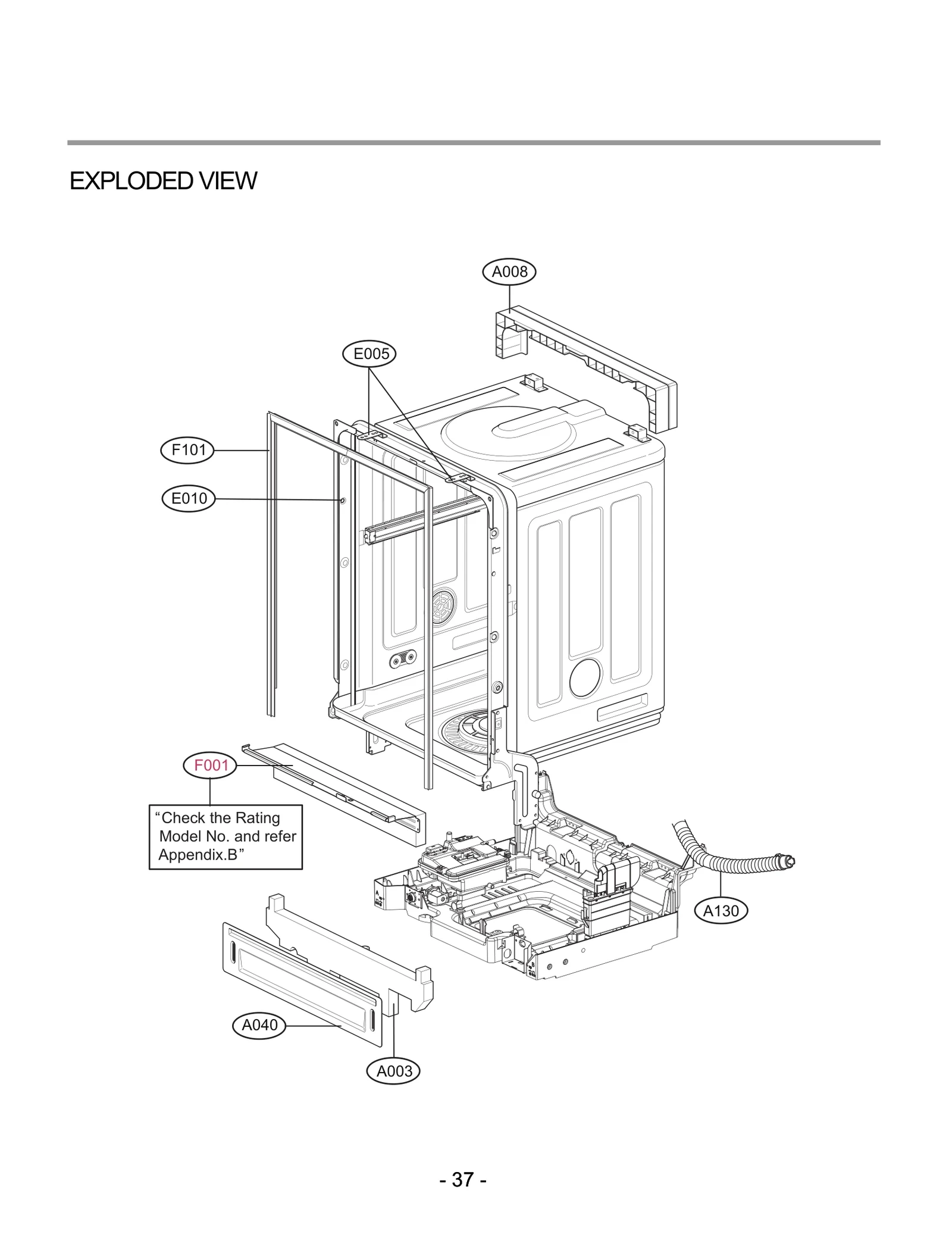 EXPLODED VIEW

A008

E005

F101

E010

F001

“Check the Rating Model No. and refer Appendix.B”

A130

A040

A003

- 37 -