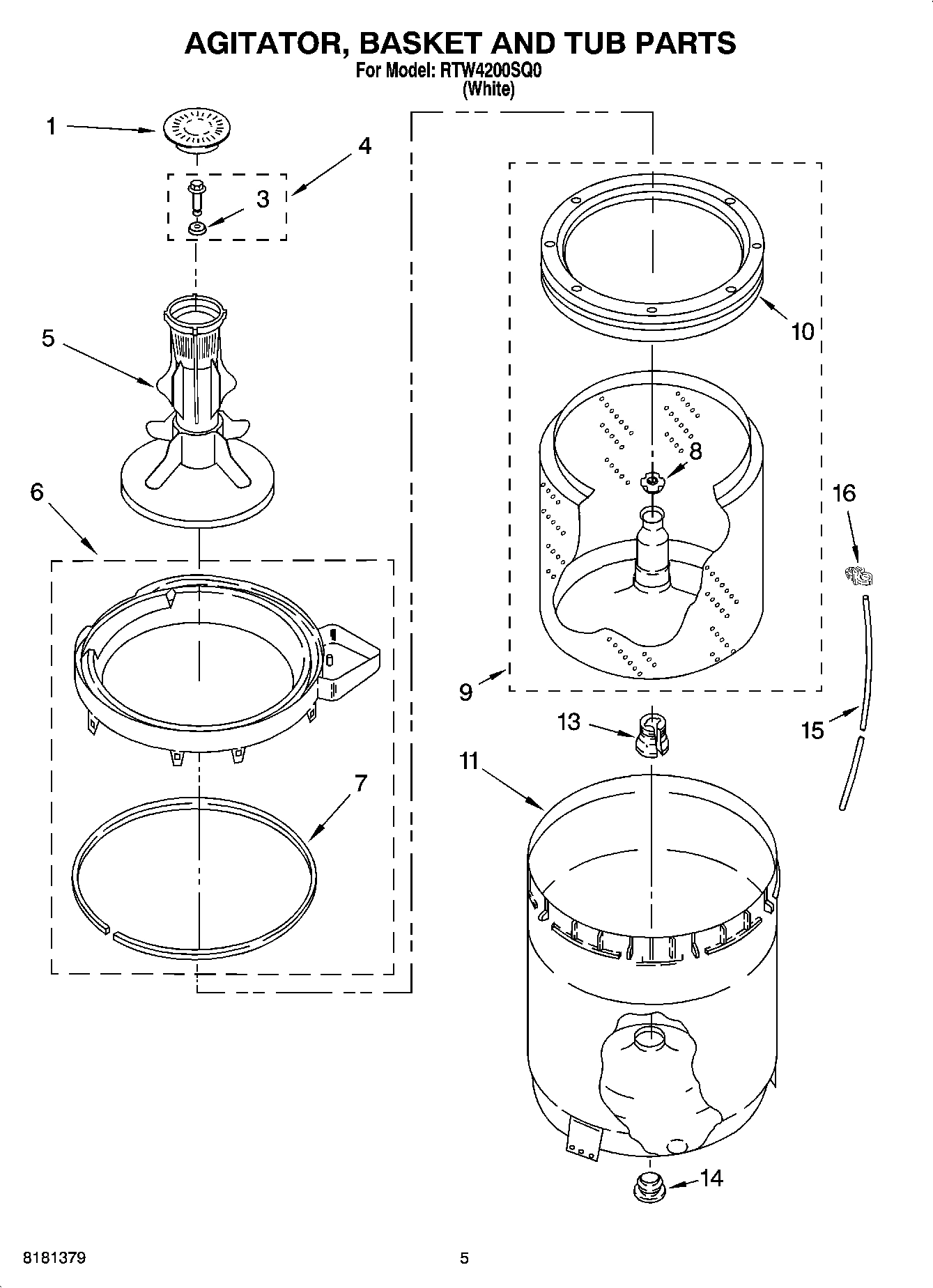 AGITATOR, BASKET AND TUB PARTS
For Model: RTW4200SQ0
(White)

1
4
3
5
6
7
10
8
16
9
13
15
11
14

8181379
5