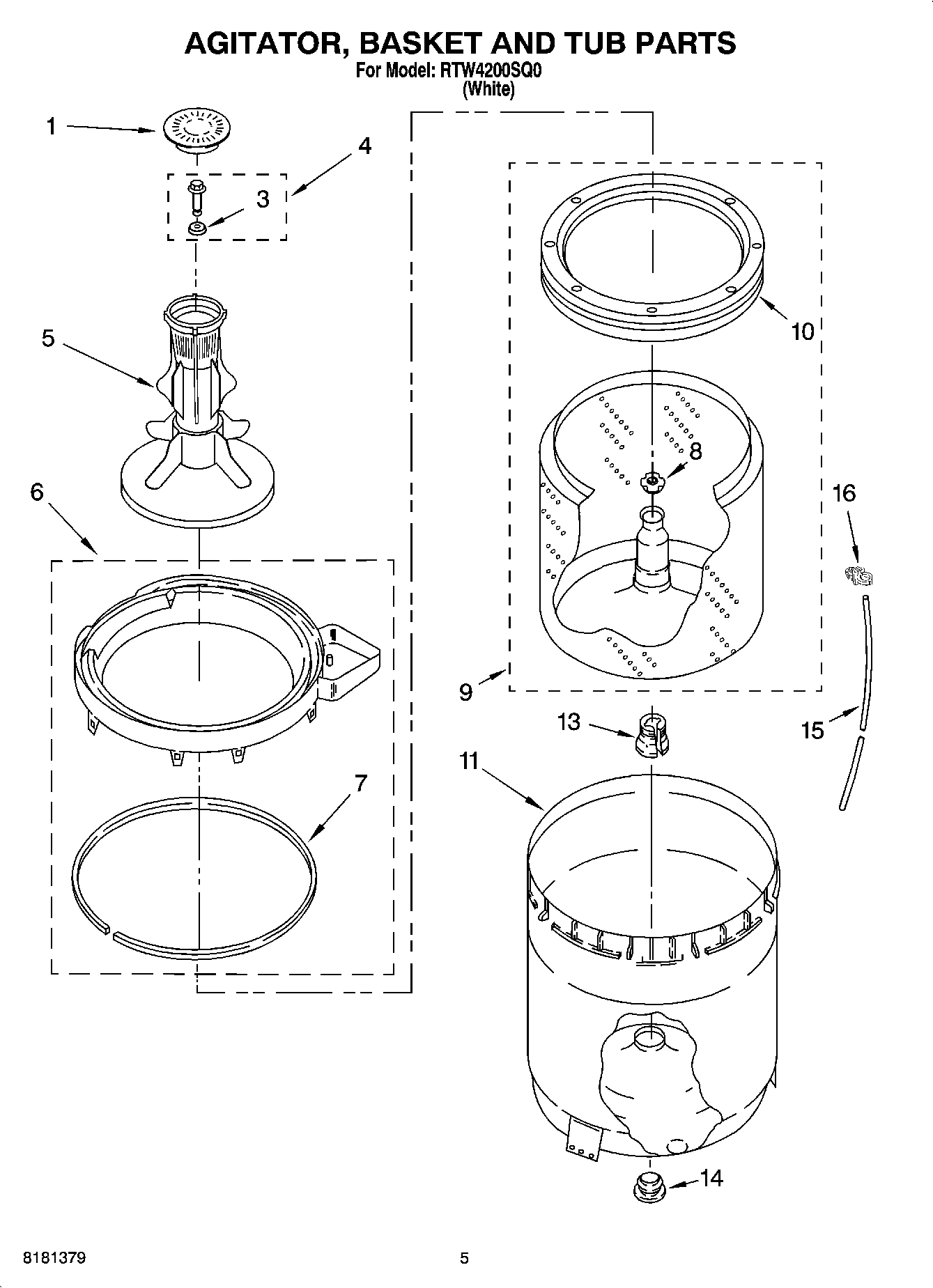 AGITATOR, BASKET AND TUB PARTS
For Model: RTW4200SQ0
(White)

1
4
3
5
6
7
10
8
16
9
13
15
11
14

8181379

5