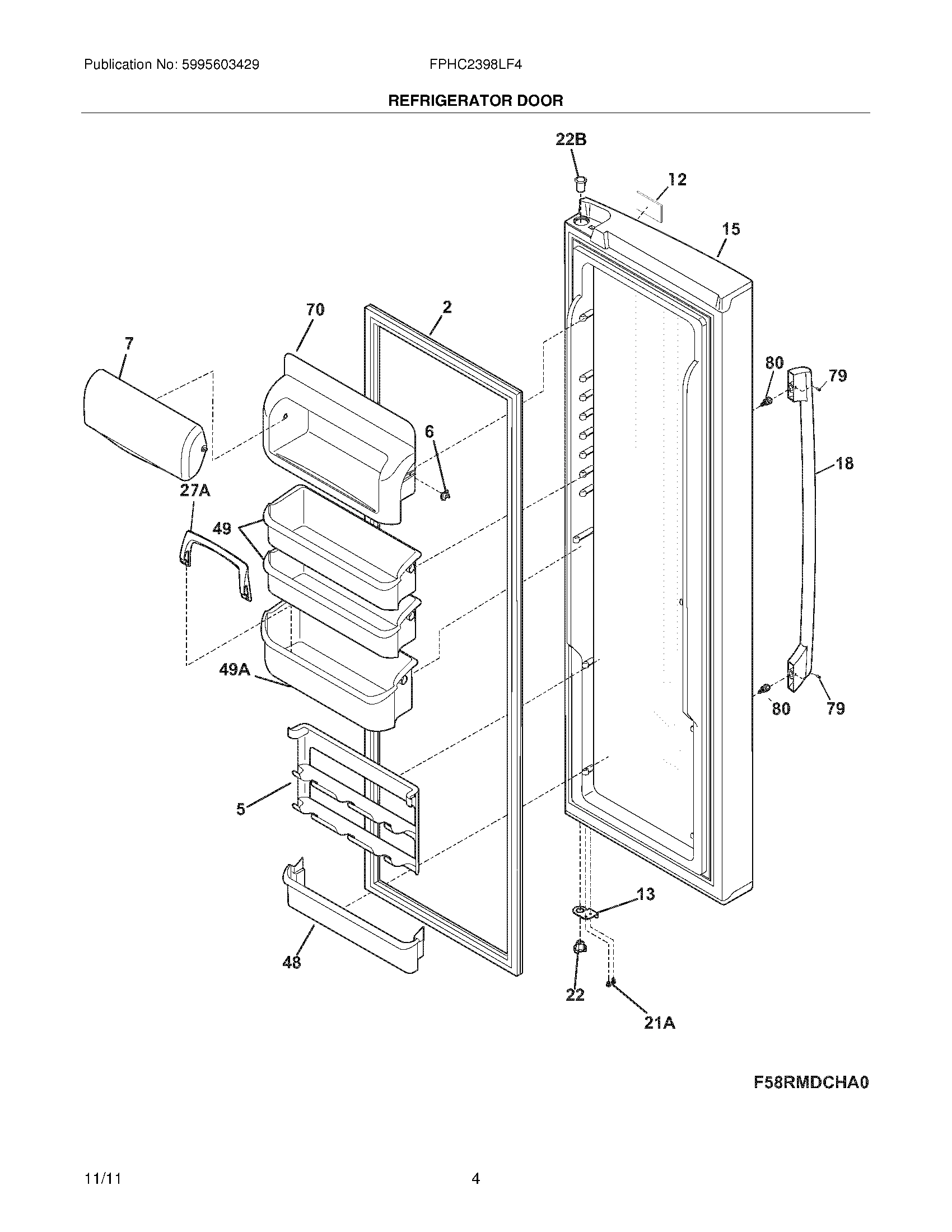 Publication No: 5995603429

FPHC2398LF4

REFRIGERATOR DOOR

22B

12

15

70

2

7

80

79

6

18

27A

49

49A

80

79

5

13

48

22

21A

F58RMDCHA0

11/11

4