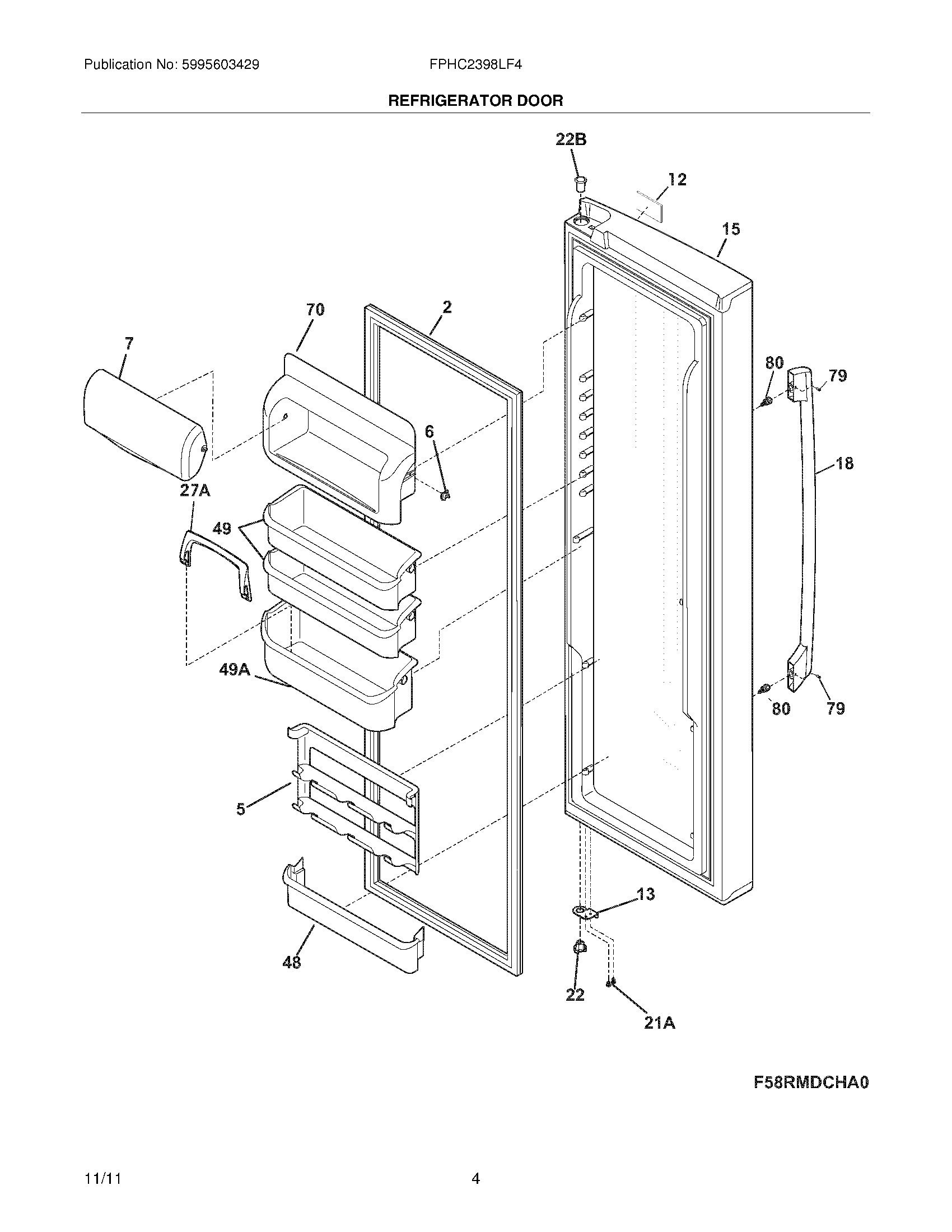 Publication No: 5995603429

FPHC2398LF4

REFRIGERATOR DOOR

22B

12

15

70

2

7

80

79

6

18

27A

49

49A

80

79

5

13

48

22

21A

F58RMDCHA0

11/11

4