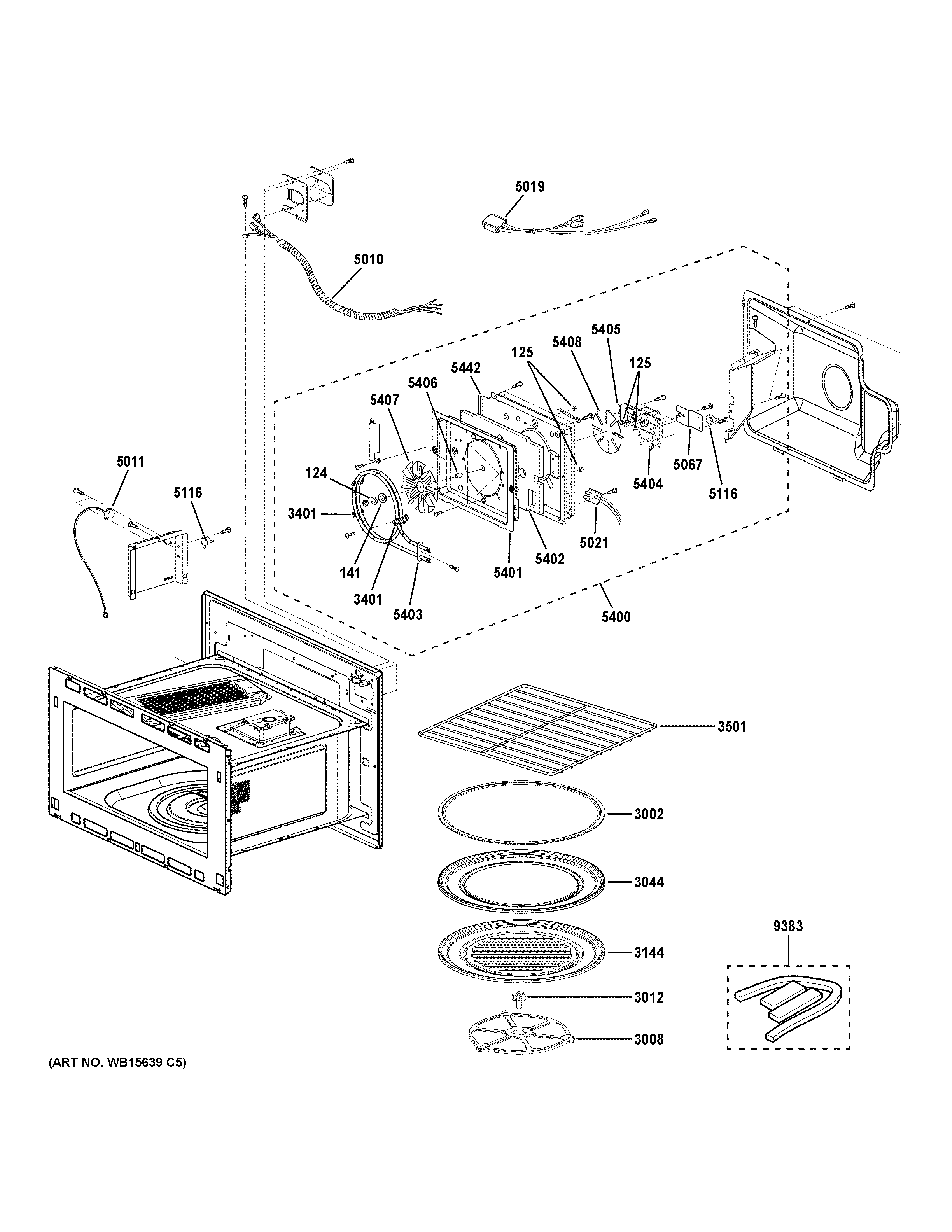 5019

5010

5405
5408
125
125
5442
5406
5407

5011
5116

124
3401

141
3401
5403
5401
5402
5021
5404
5067
5116

5400

3501

3002

3044

3144

3012

3008

9383

(ART NO. WB15639 C5)