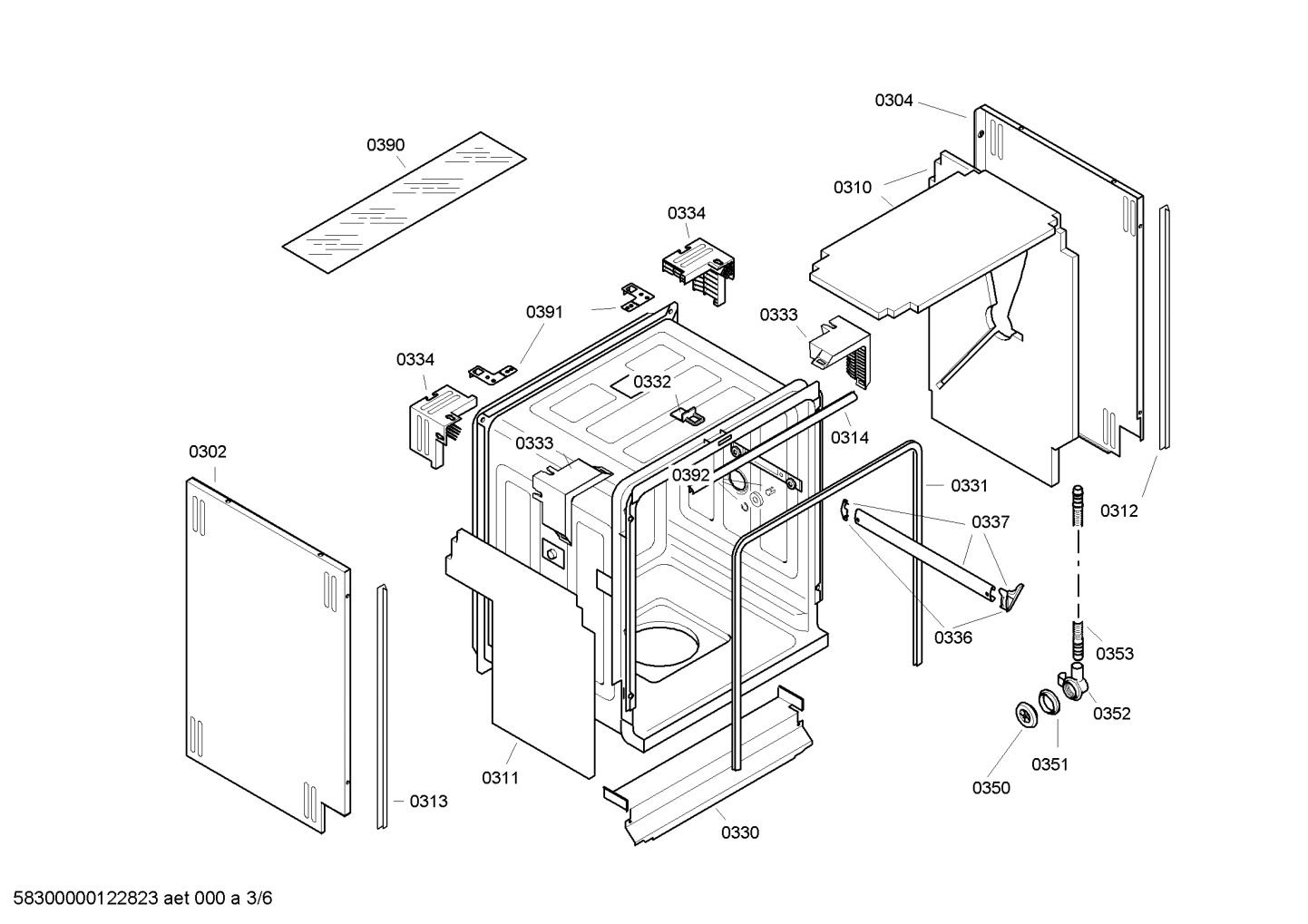 0304
0390
0310
0334
0391
0333
0334
0332
0314
0302
0333
0392
0331
0337
0312
0336
0353
0352
0351
0350
0311
0313
0330
58300000122823 aet 000 a 3/6