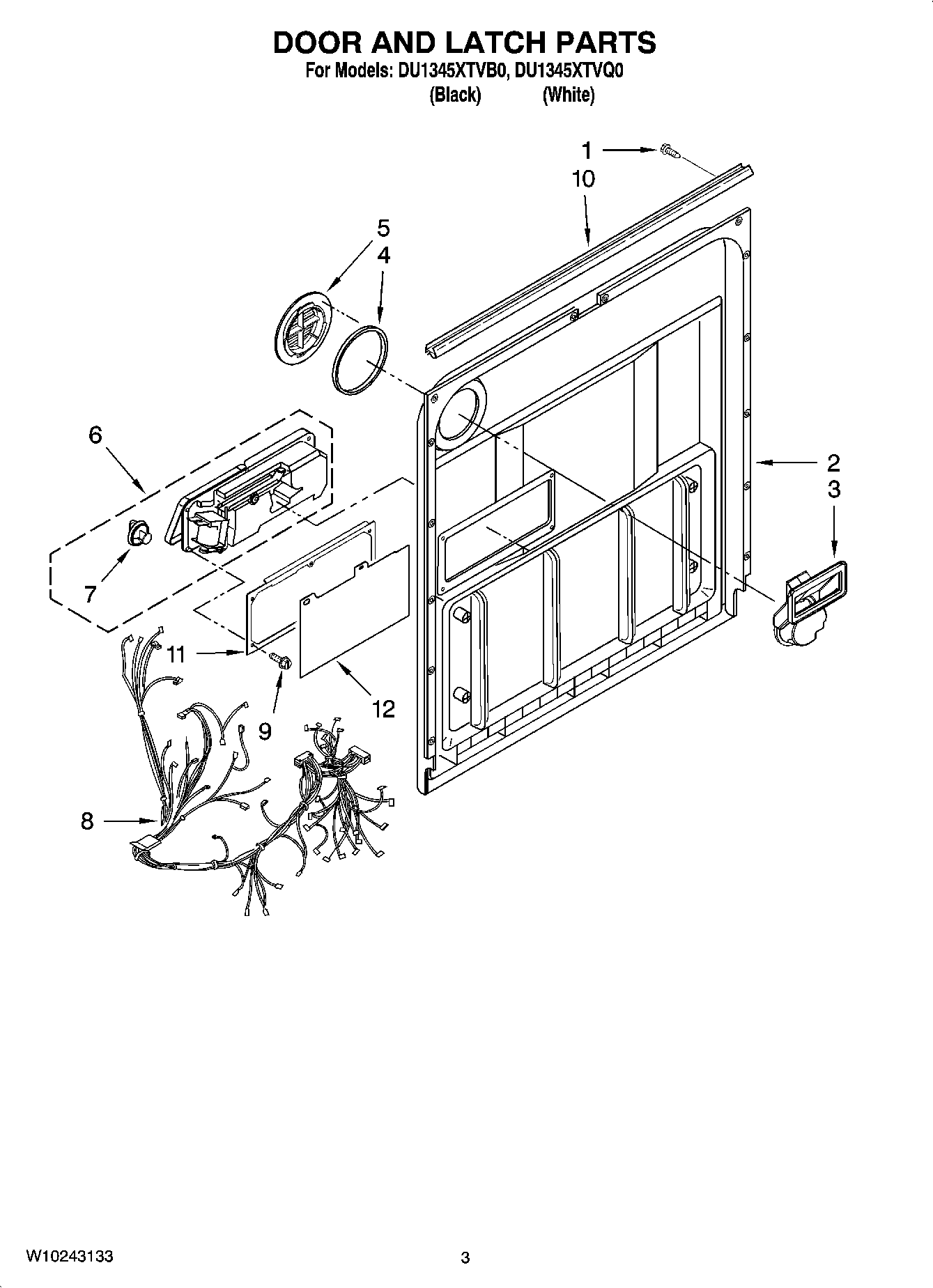 DOOR AND LATCH PARTS
For Models: DU1345XTVB0, DU1345XTVQ0
(Black) (White)

1
10
5
4
6
2
3
7
11
9
12
8

W10243133

3