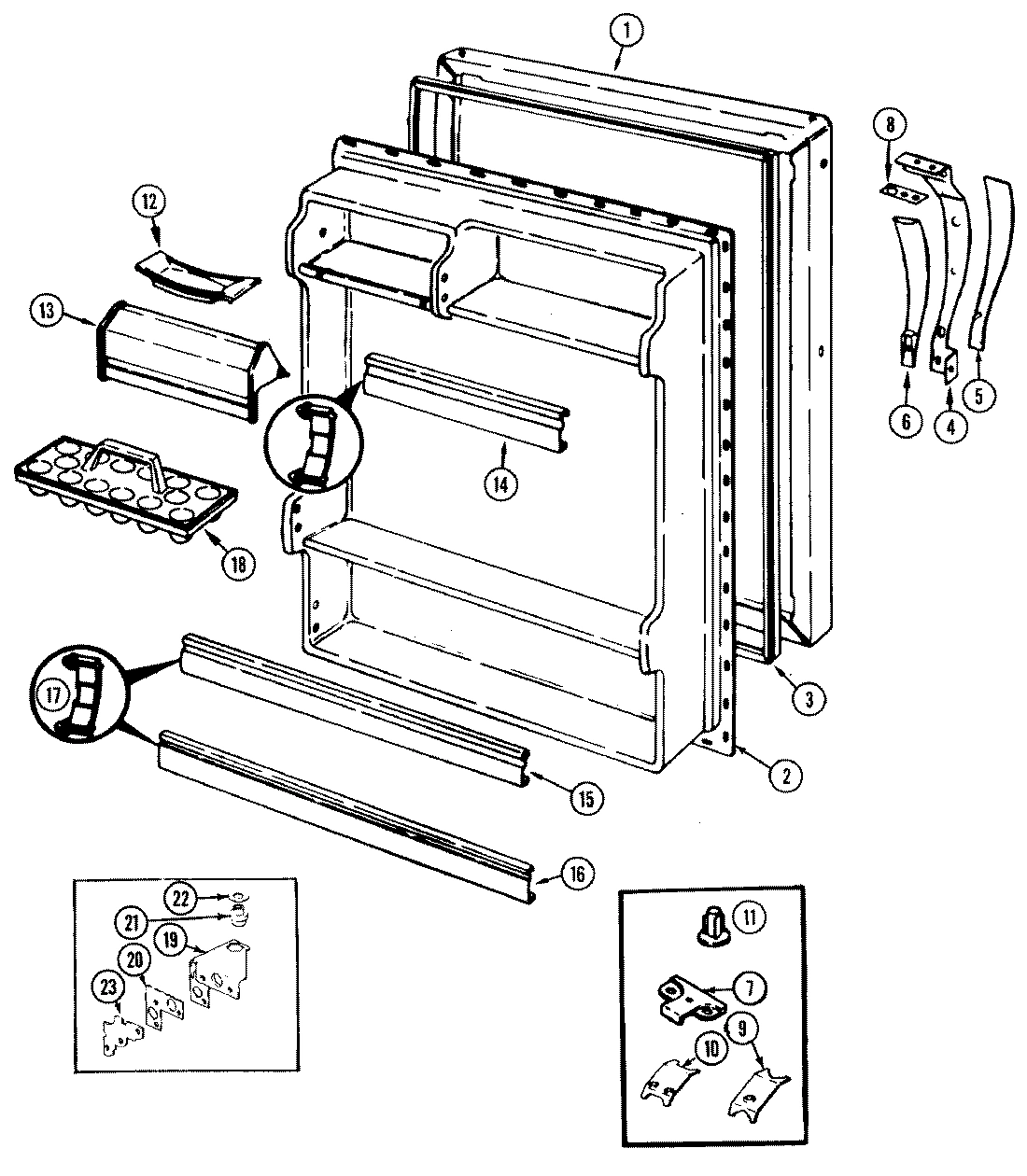 1
8
12
13
6
4
5
14
18
3
17
2
15
16
22
21
19
20
23
11
7
10
9