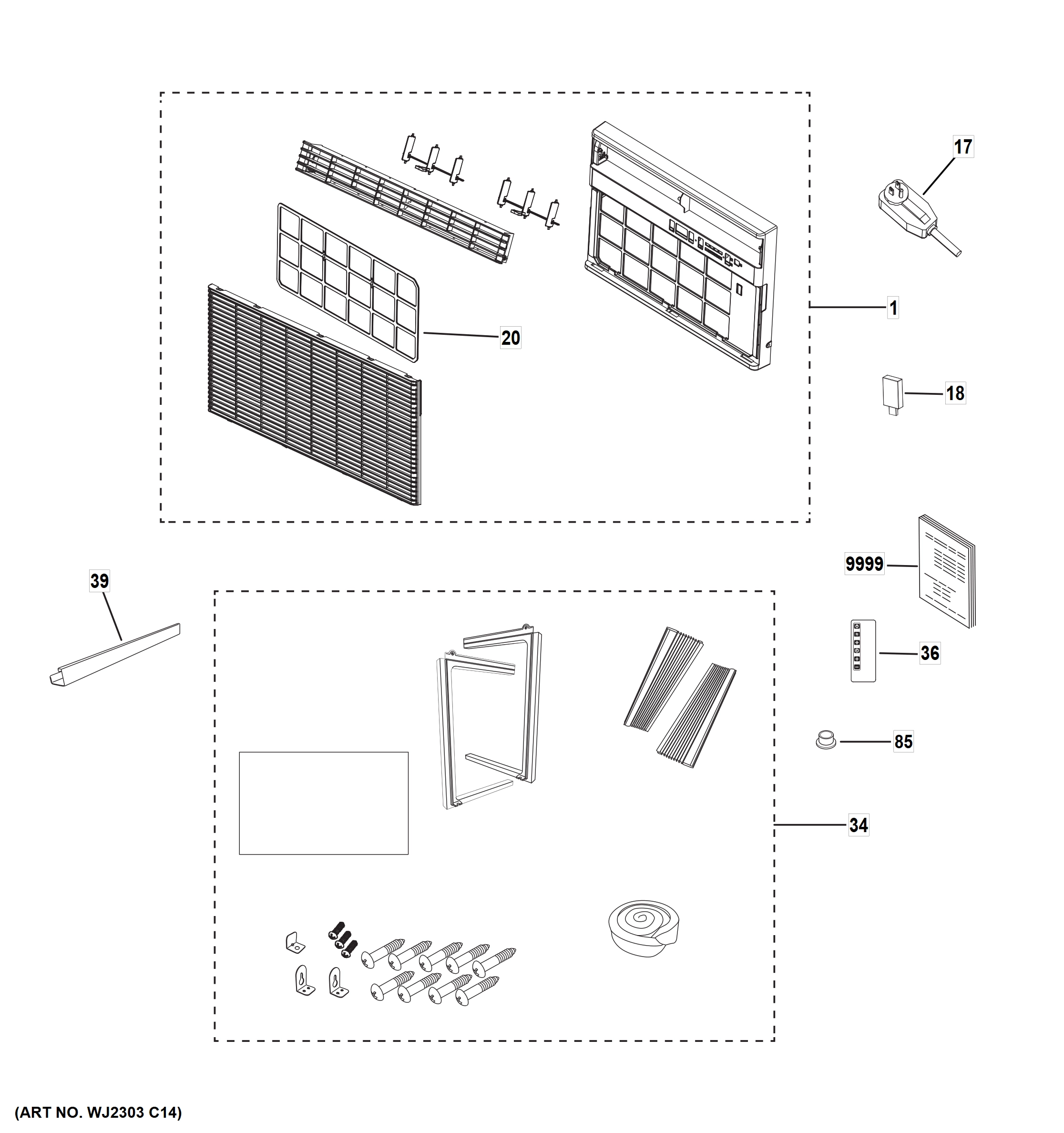 17

1

20

18

9999

39

36

85

34

(ART NO. WJ2303 C14)