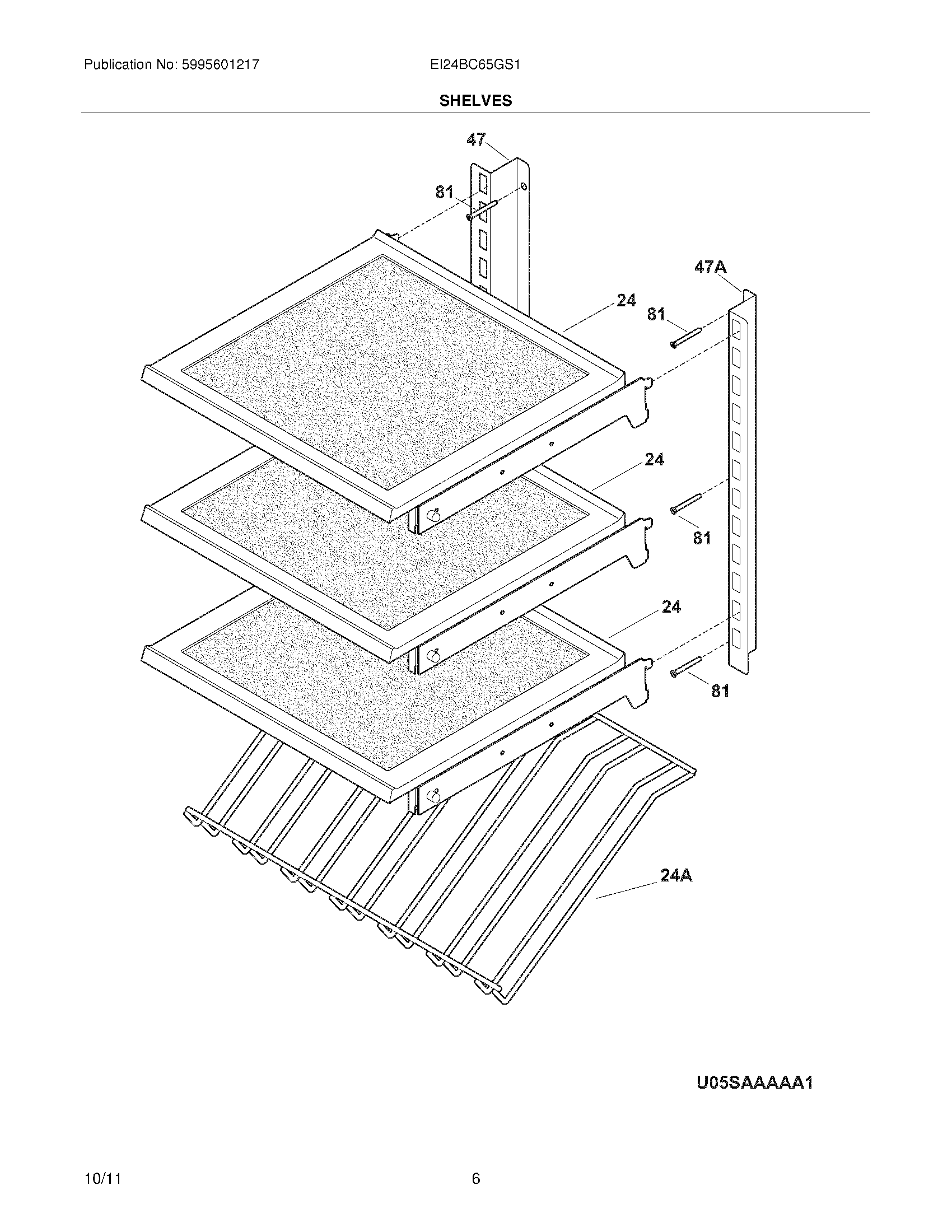 Publication No: 5995601217

EI24BC65GS1

SHELVES

47

81

47A

24

81

24

81

24

81

24A

U05SAAAAA1

10/11

6