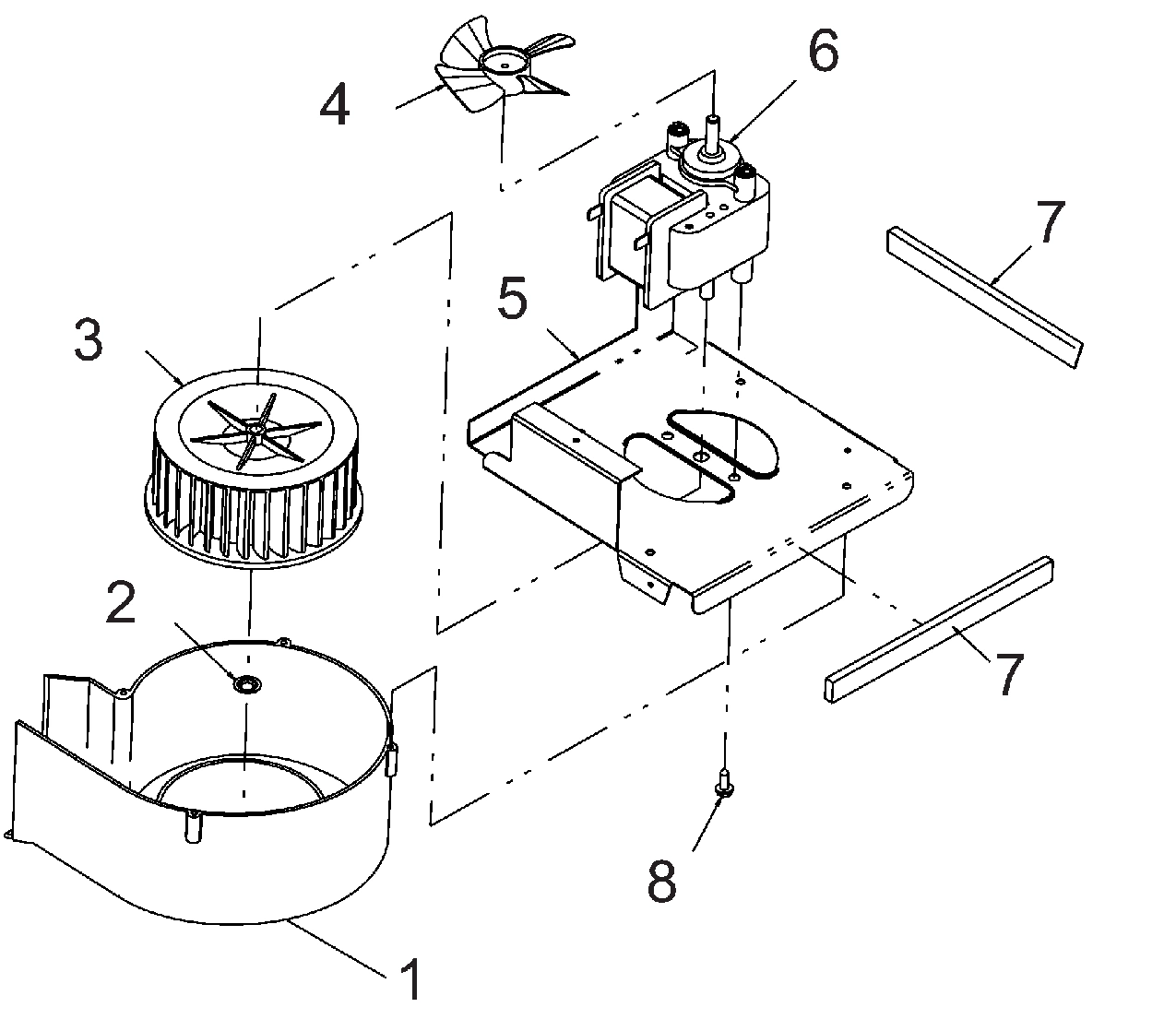 4
6
7
5
3
2
7
8
1