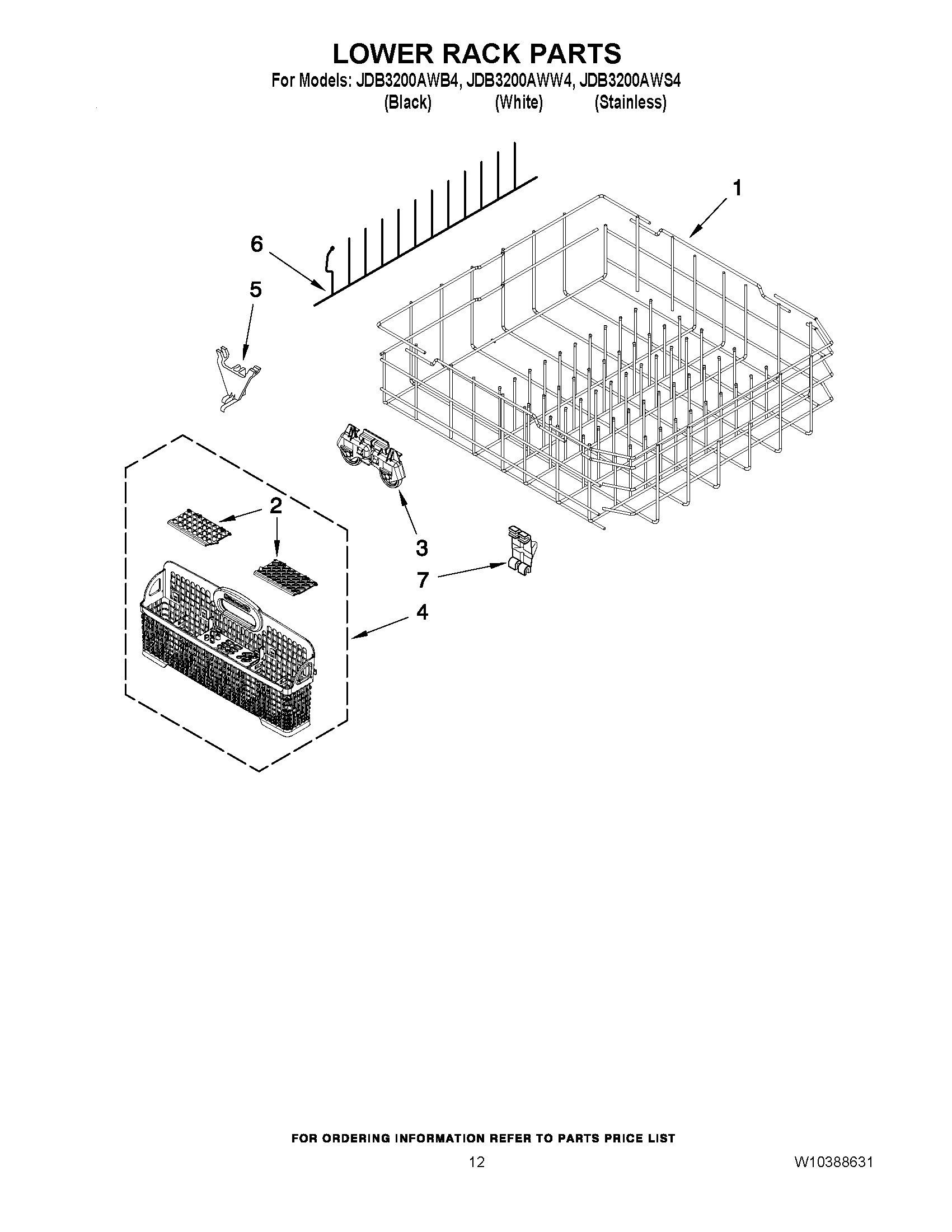 LOWER RACK PARTS
For Models: JDB3200AWB4, JDB3200AWW4, JDB3200AWS4
(Black) (White) (Stainless)

1
6
5
2
3
7
4

FOR ORDERING INFORMATION REFER TO PARTS PRICE LIST
12
W10388631