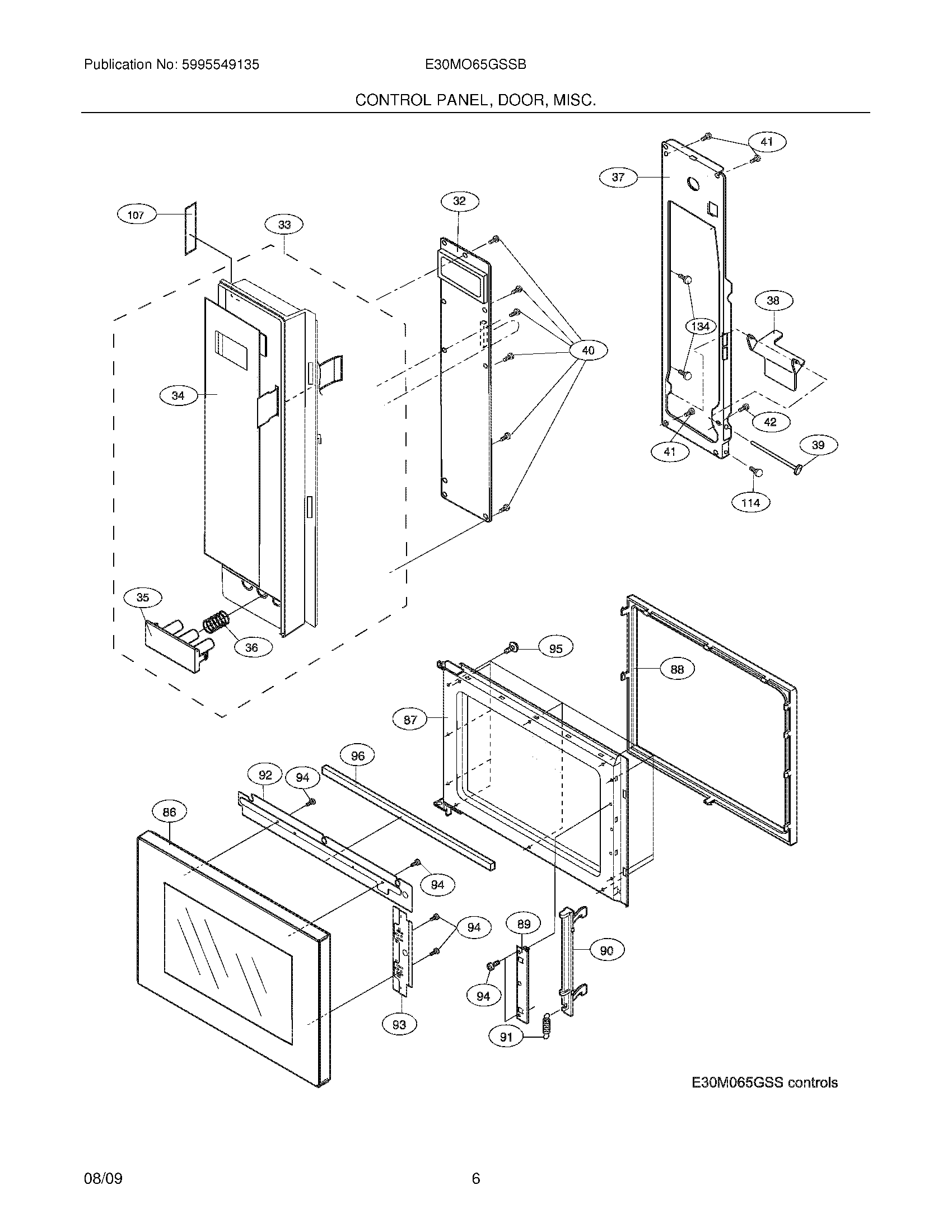 Publication No: 5995549135
E30MO65GSSB

CONTROL PANEL, DOOR, MISC.

41
37
107
32
33
38
134
40
34
42
41
39
114
35
36
95
88
87
96
92
94
86
94
94
89
90
94
93
91

E30M065GSS controls

08/09
6