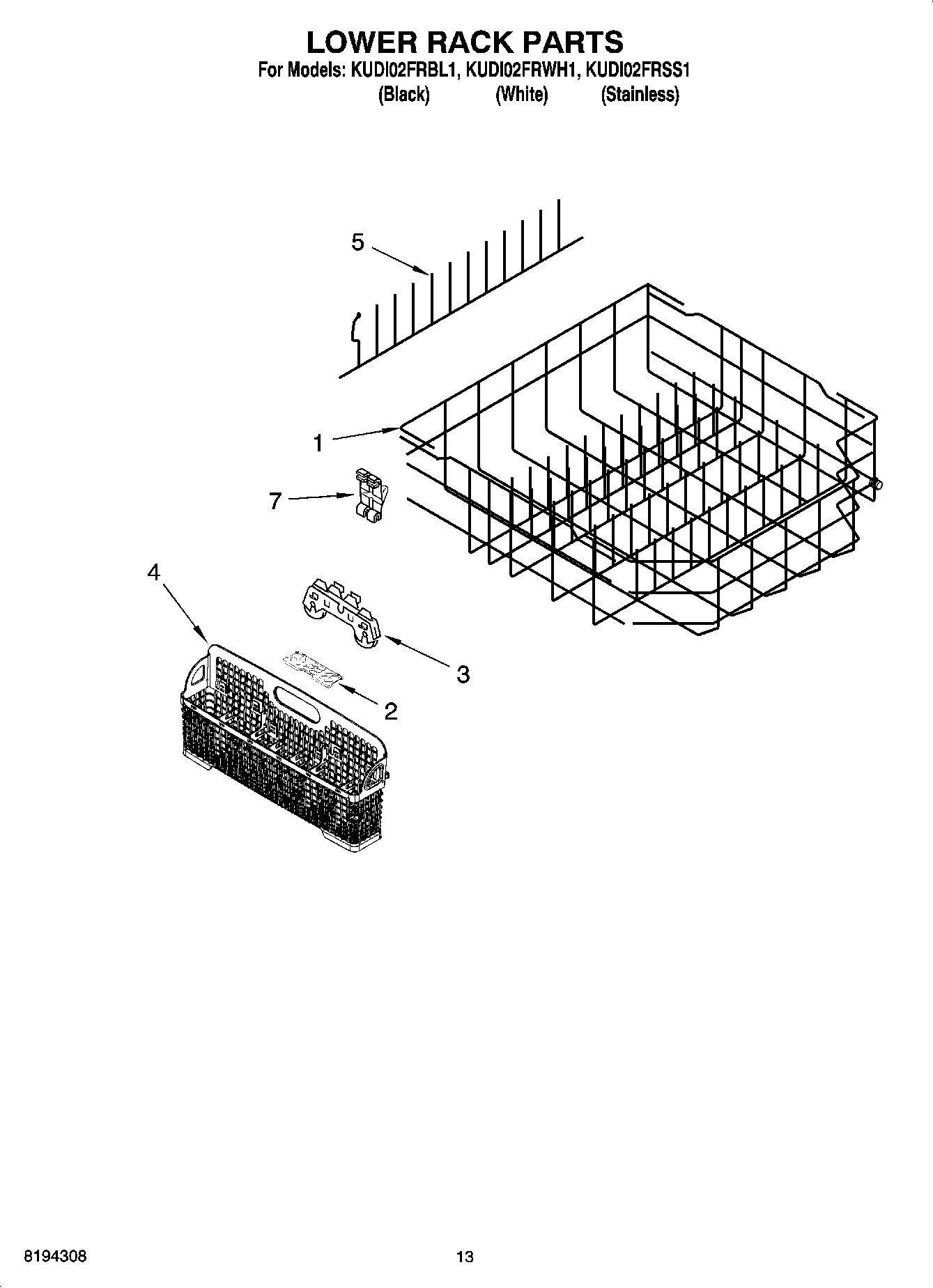 LOWER RACK PARTS
For Models: KUDI02FRBL1, KUDI02FRWH1, KUDI02FRSS1
(Black) (White) (Stainless)

5

1

7

4

3

2

8194308

13