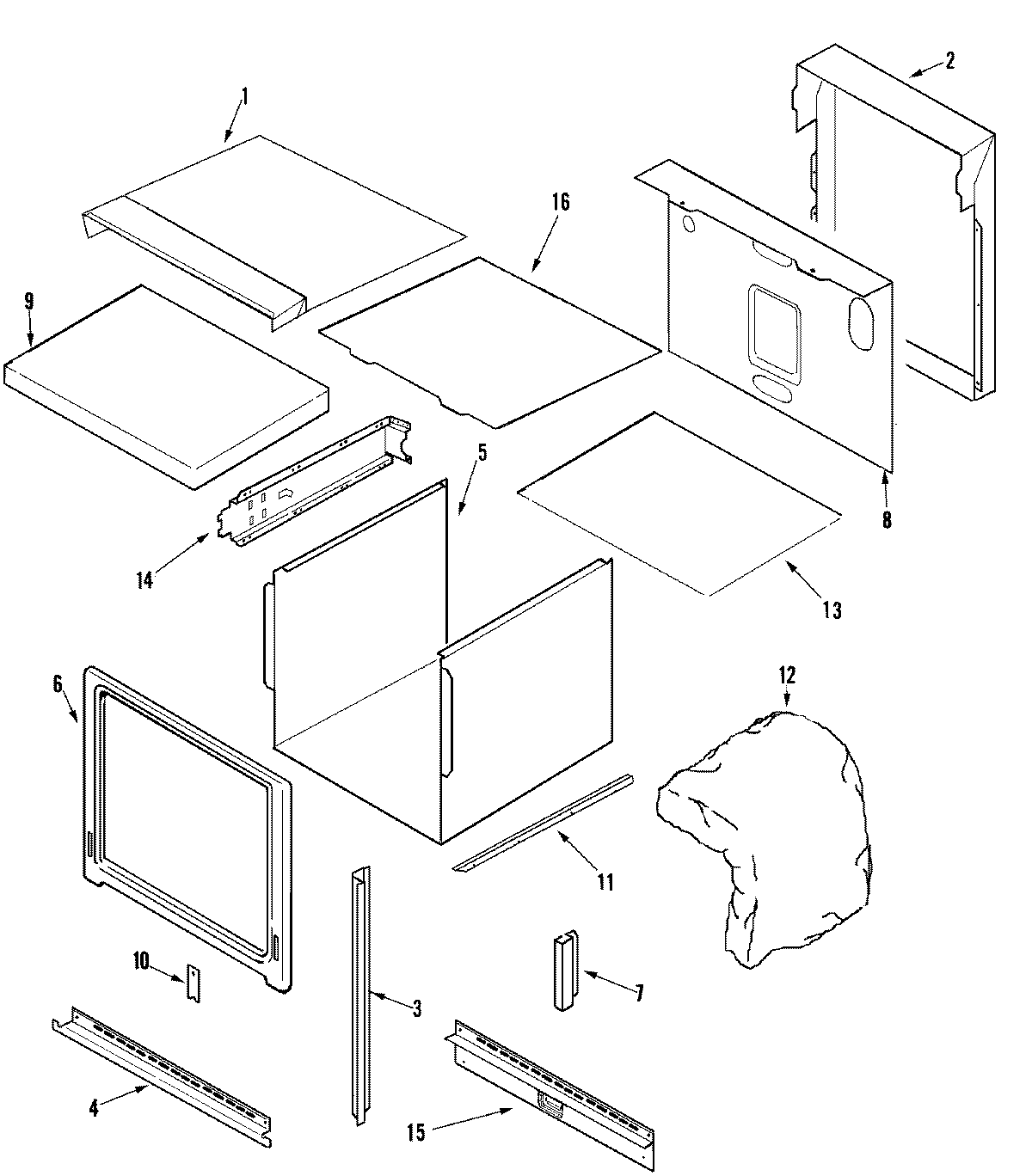 1
2
16
9
5
8
14
13
6
12
11
10
7
3
4
15