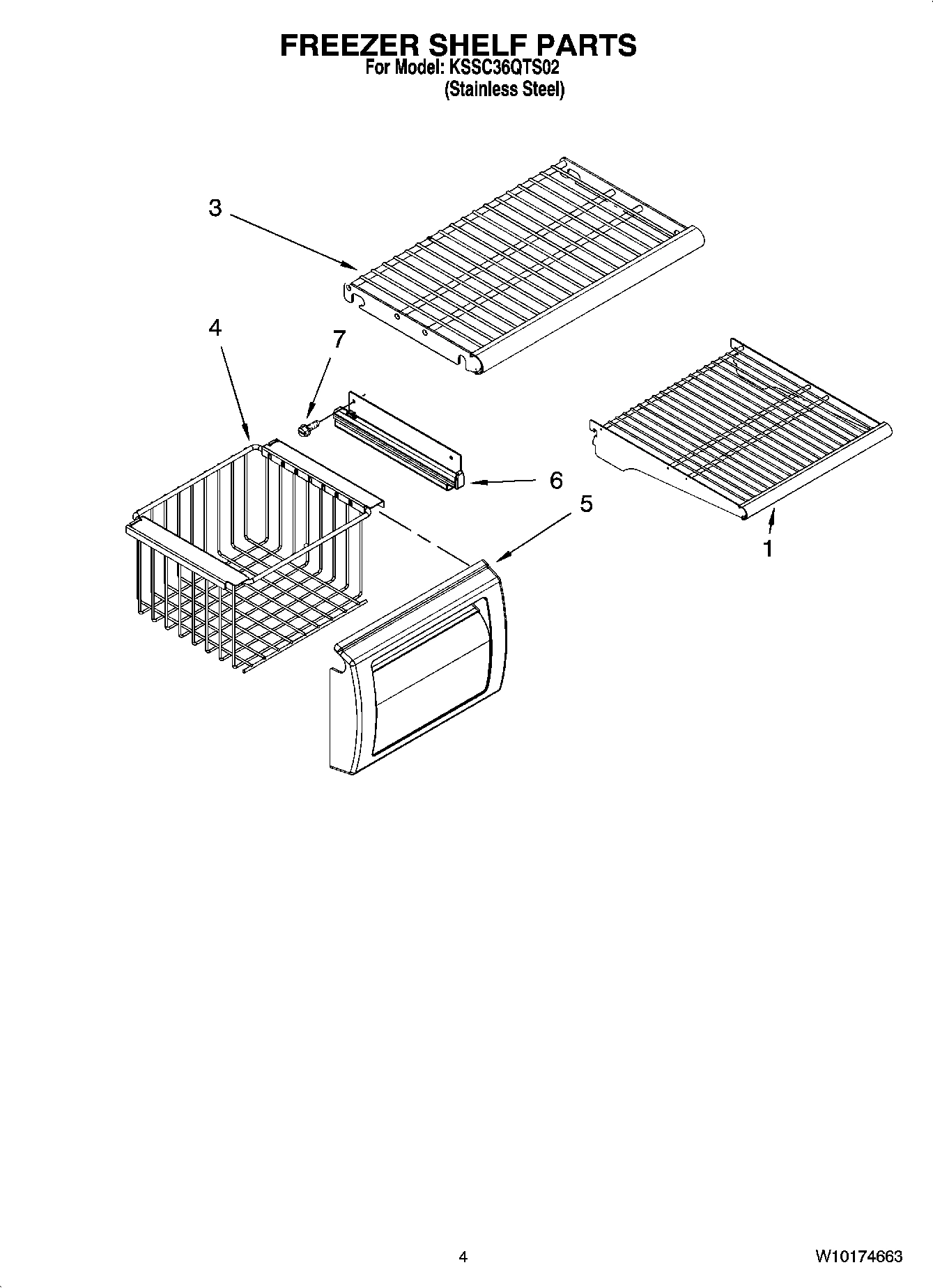 FREEZER SHELF PARTS
For Model: KSSC36QTS02
(Stainless Steel)

3

4

7

6

5

1

4

W10174663