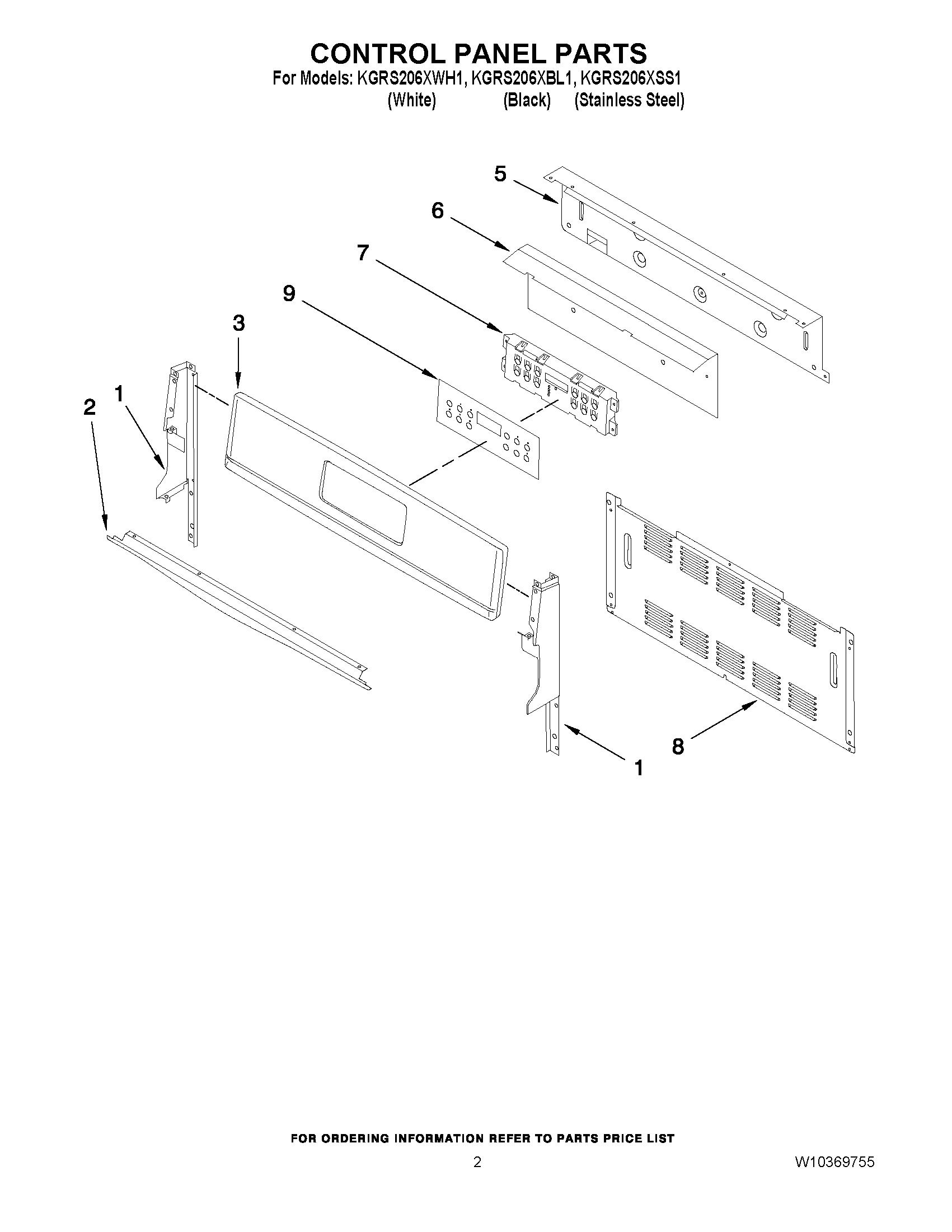 CONTROL PANEL PARTS

For Models: KGRS206XWH1, KGRS206XBL1, KGRS206XSS1
(White) (Black) (Stainless Steel)

5
6
7
9
3
1
2
1
8

FOR ORDERING INFORMATION REFER TO PARTS PRICE LIST

2

W10369755