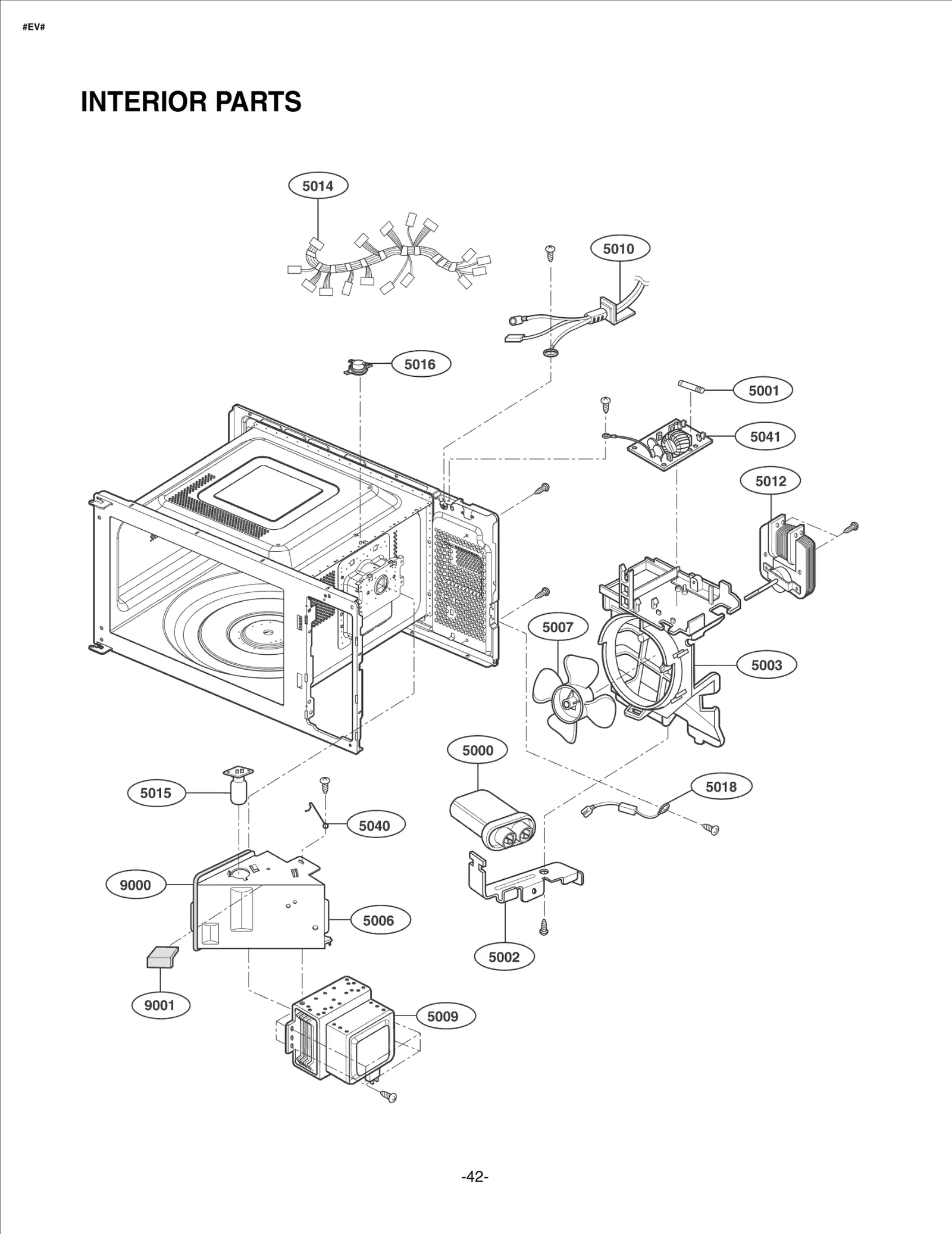 #EV#

INTERIOR PARTS

5014

5010

5016

5001

5041

5012

5007

5003

5000

5018

5015

5040

9000

5006

5002

9001

5009

-42-