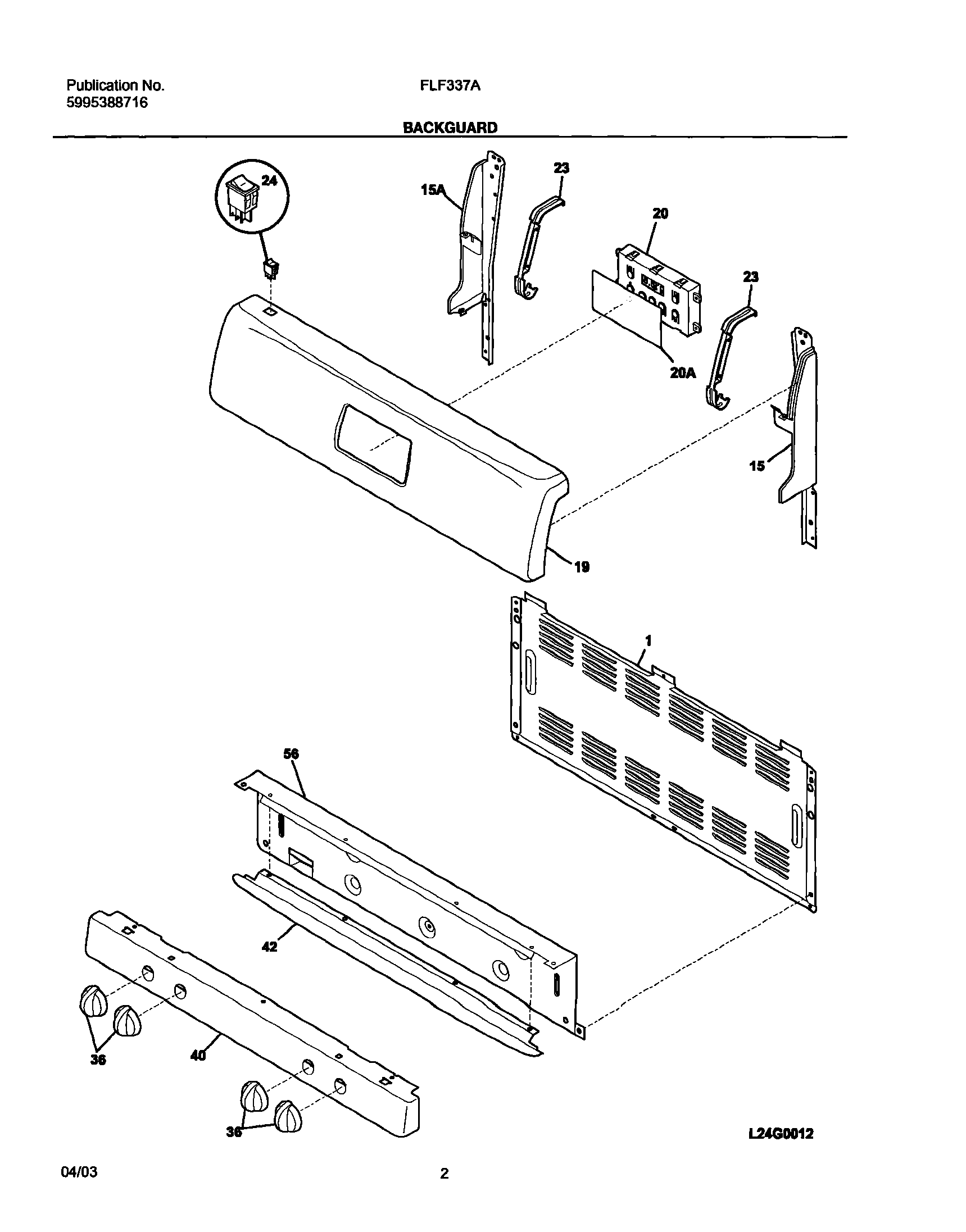 Publication No.
5995388716

FLF337A

BACKGUARD

24

15A

23

20

23

20A

15

19

1

56

42

36

40

36

L24G0012

04/03

2