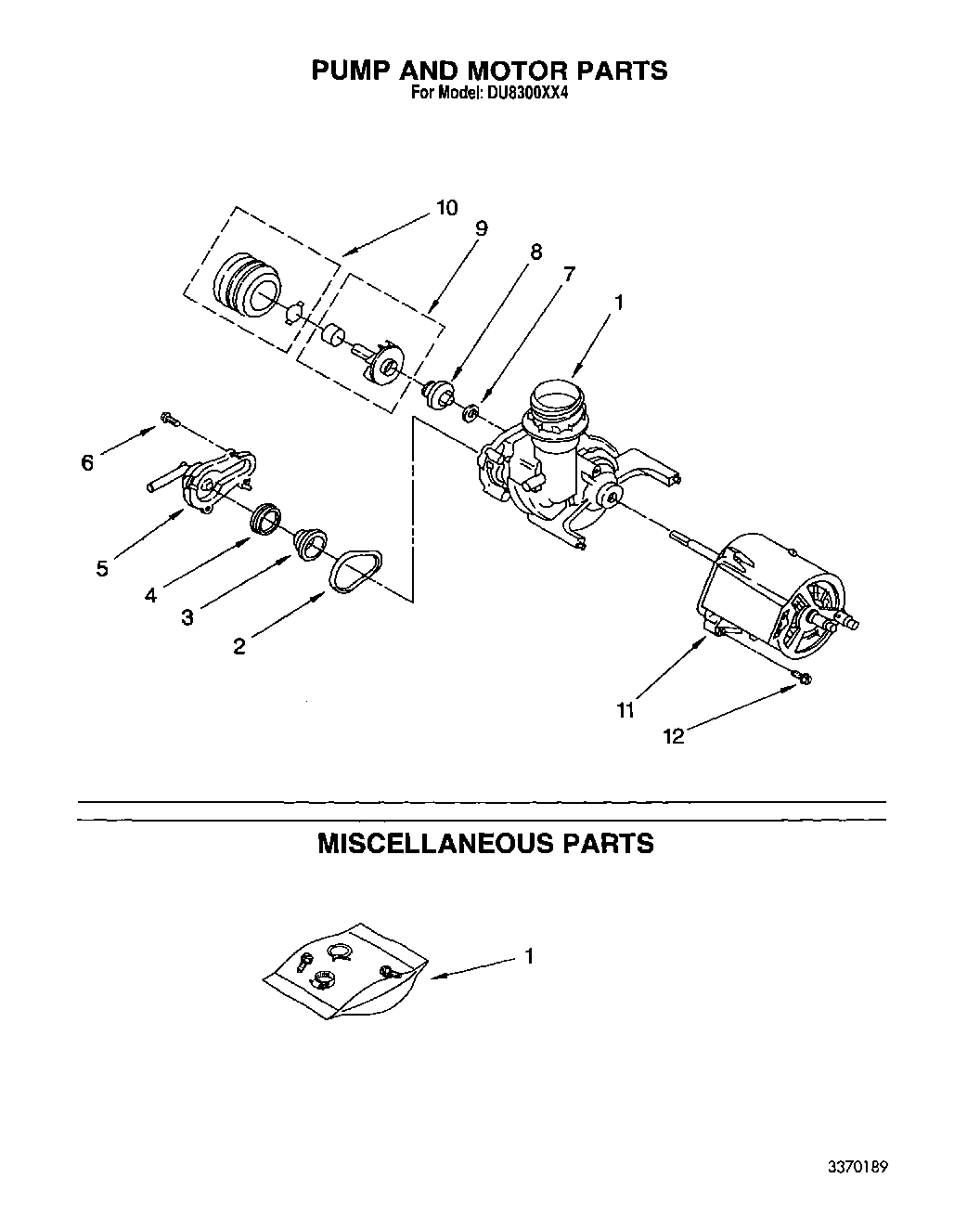 PUMP AND MOTOR PARTS
For Model: DU8300XX4

10
9
8
7
1
6
5
4
3
2
11
12

MISCELLANEOUS PARTS

1

3370189