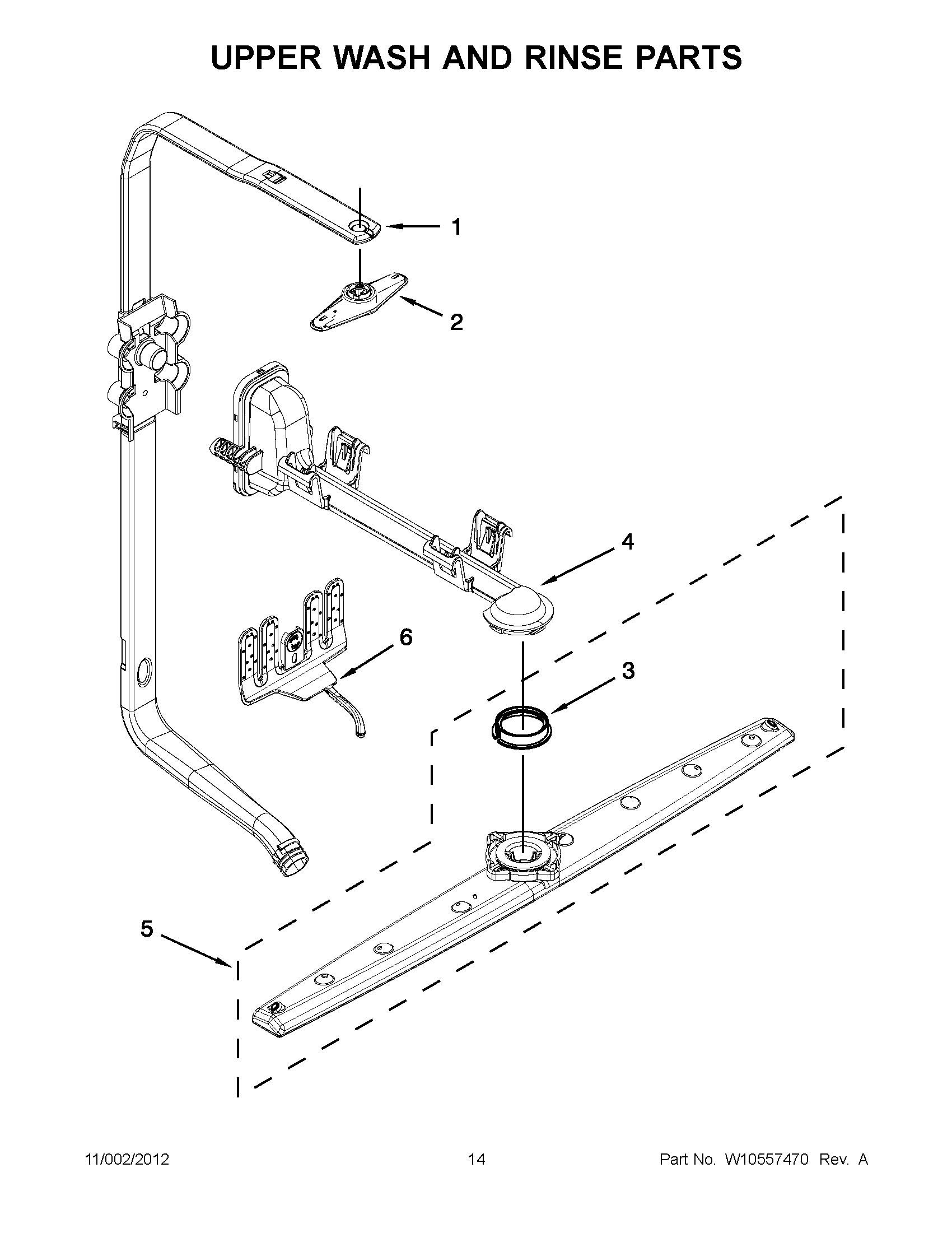 UPPER WASH AND RINSE PARTS

1

2

4

6

3

5

11/002/2012

14

Part No. W10557470 Rev. A